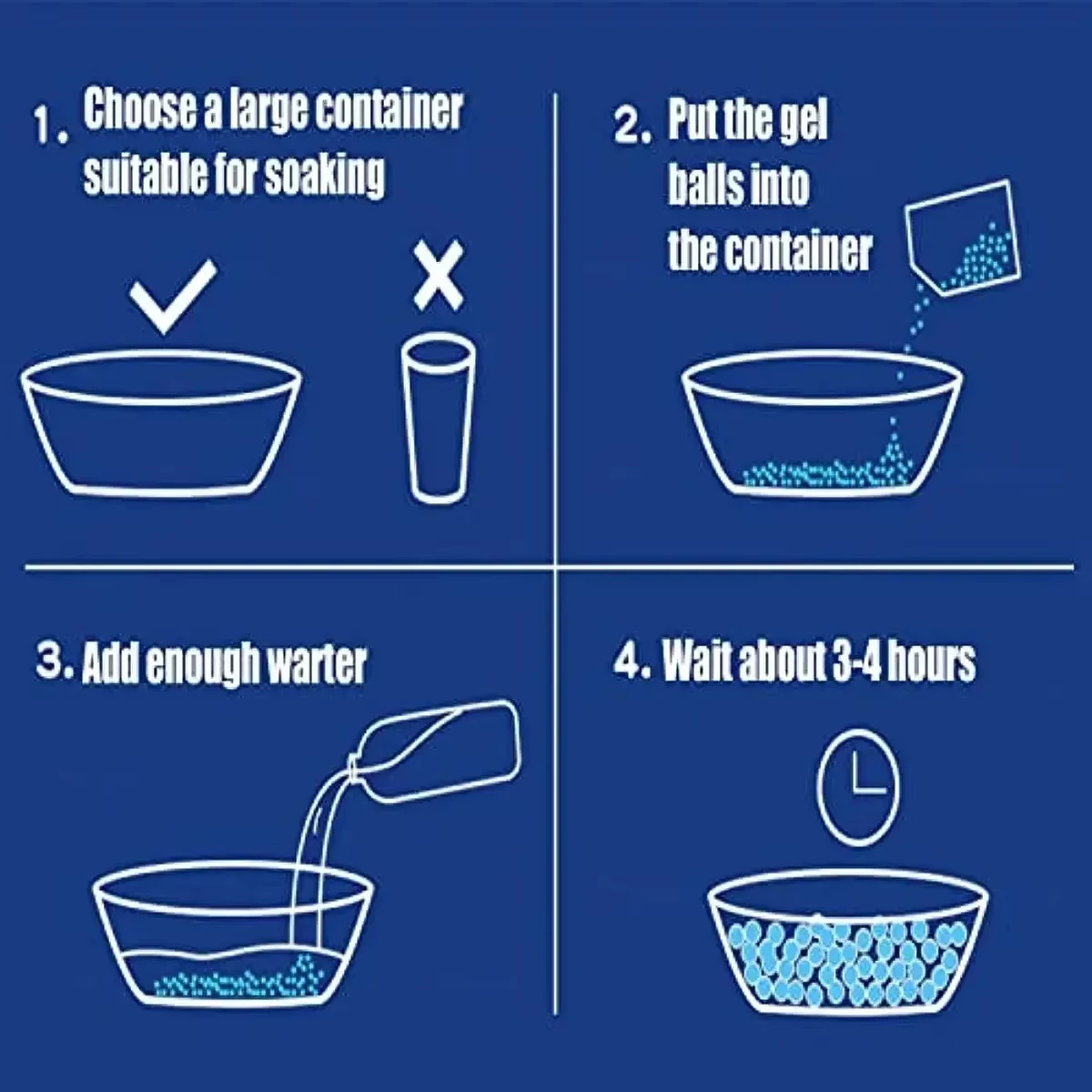 1. Choose a large container suitable for soaking

2. Put the gel balls into the container

3. Add enough warter

4. Wait about 3-4 hours