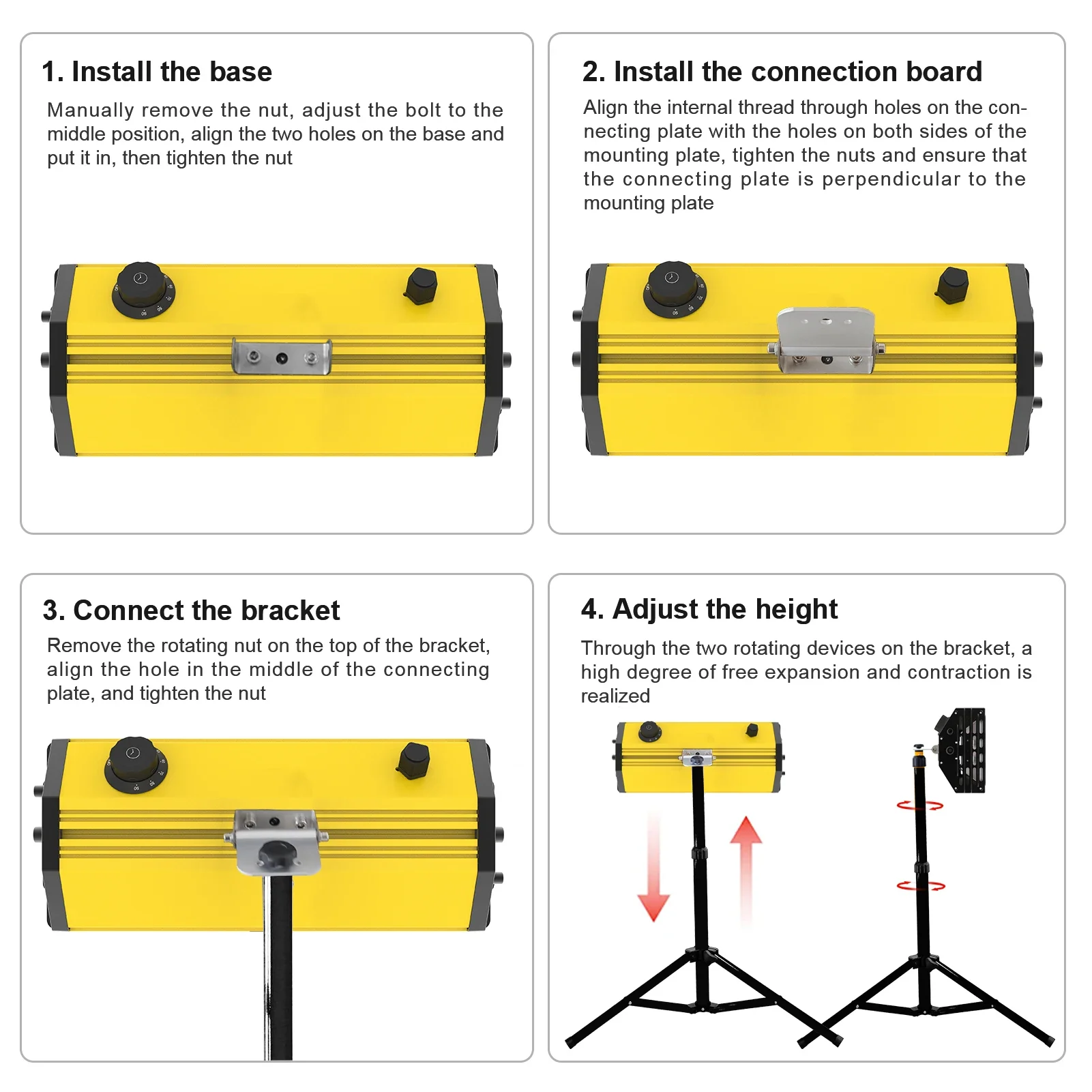 1. Install the base

Manually remove the nut, adjust the bolt to the middle position, align the two holes on the base and put it in, then tighten the nut

2. Install the connection board

Align the internal thread through holes on the connecting plate with the holes on both sides of the mounting plate, tighten the nuts and ensure that the connecting plate is perpendicular to the mounting plate

3. Connect the bracket

Remove the rotating nut on the top of the bracket, align the hole in the middle of the connecting plate, and tighten the nut

4. Adjust the height

Through the two rotating devices on the bracket, a high degree of free expansion and contraction is realized