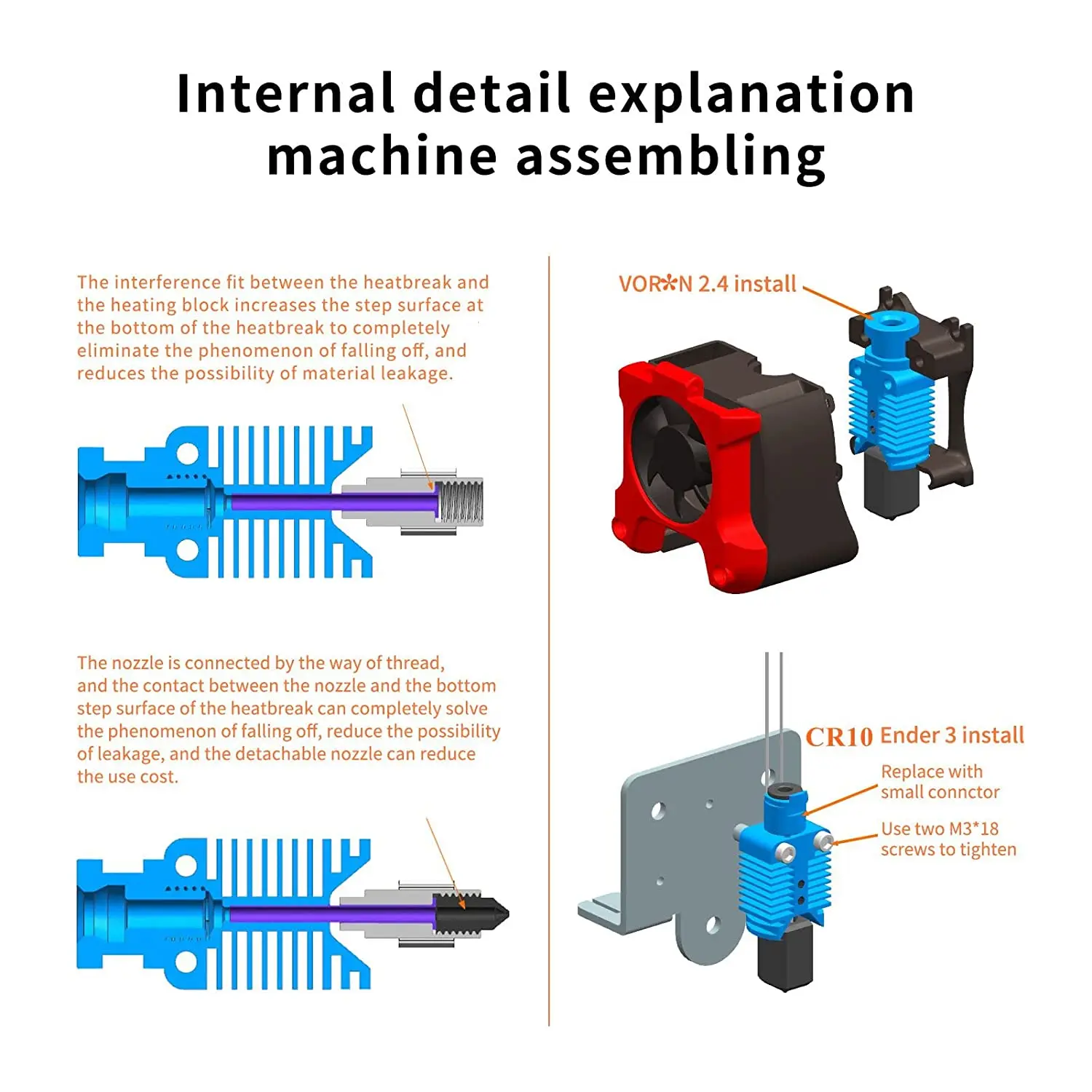 Internal detail explanation
machine assembling

The interference fit between the heatbreak and the heating block increases the step surface at the bottom of the heatbreak to completely eliminate the phenomenon of falling off, and reduces the possibility of material leakage.

The nozzle is connected by the way of thread, and the contact between the nozzle and the bottom step surface of the heatbreak can completely solve the phenomenon of falling off, reduce the possibility of leakage, and the detachable nozzle can reduce the use cost.

VOR*N 2.4 install

CR10 Ender 3 install

Replace with small connctor

Use two M3*18 screws to tighten