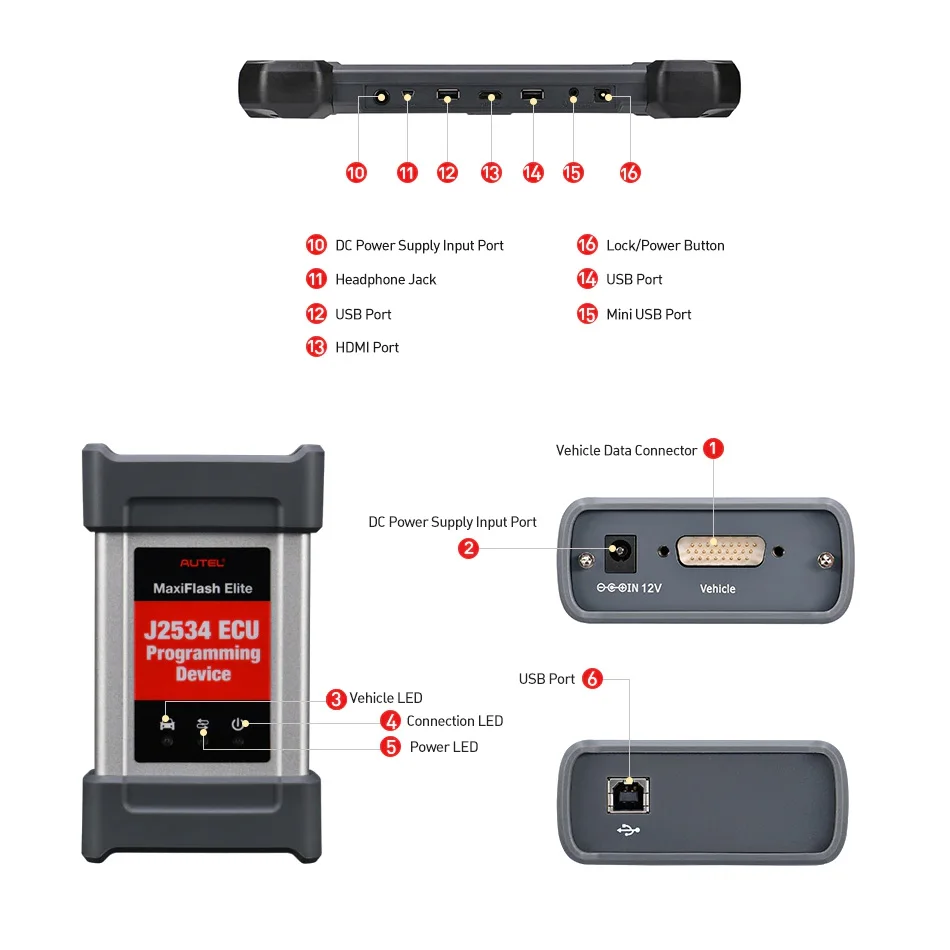 10 11 12 13 14 15 16

10 DC Power Supply Input Port
11 Headphone Jack
12 USB Port
13 HDMI Port

16 Lock/Power Button
14 USB Port
15 Mini USB Port

AUTEL
MaxiFlash Elite
J2534 ECU Programming Device

3 Vehicle LED
4 Connection LED
5 Power LED

Vehicle Data Connector 1
DC Power Supply Input Port 2
IN 12V
Vehicle

USB Port 6