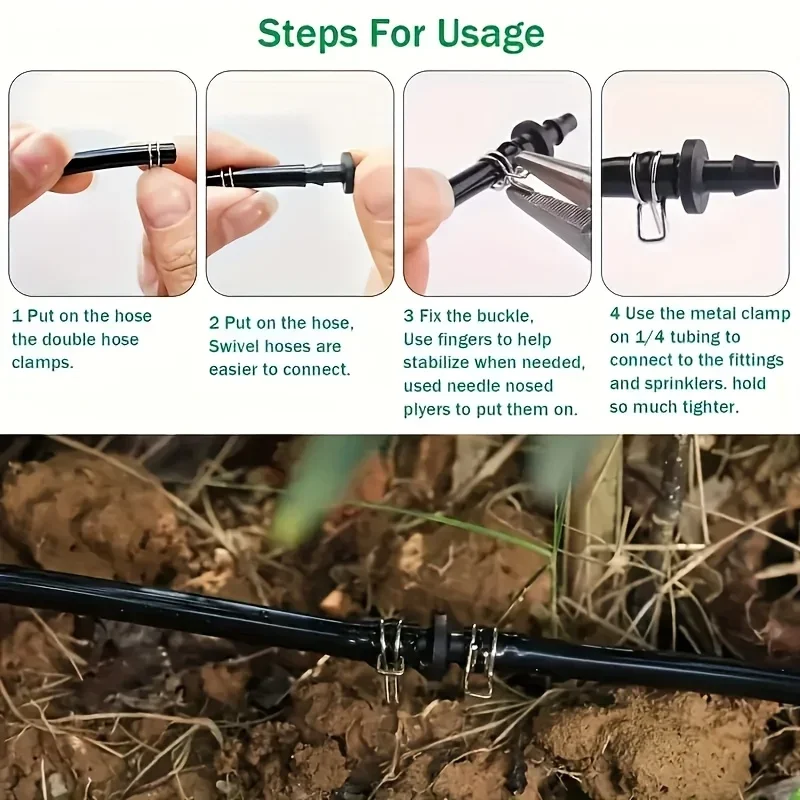 Steps For Usage

1 Put on the hose the double hose clamps.

2 Put on the hose, Swivel hoses are easier to connect.

3 Fix the buckle, Use fingers to help stabilize when needed, used needle nosed plyers to put them on.

4 Use the metal clamp on 1/4 tubing to connect to the fittings and sprinklers. hold so much tighter.