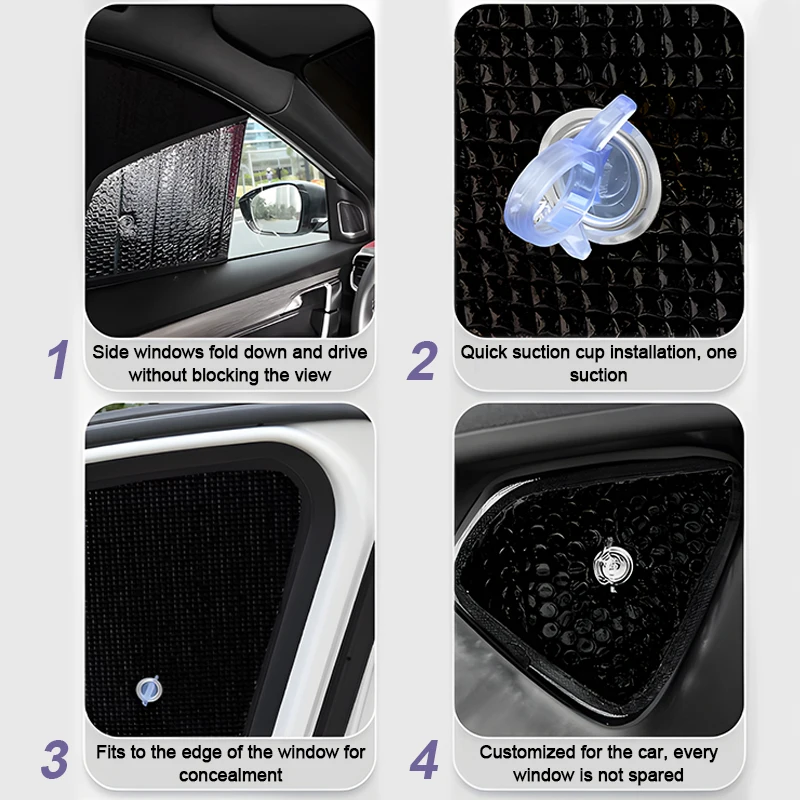 1
Side windows fold down and drive without blocking the view

2
Quick suction cup installation, one suction

3
Fits to the edge of the window for concealment

4
Customized for the car, every window is not spared