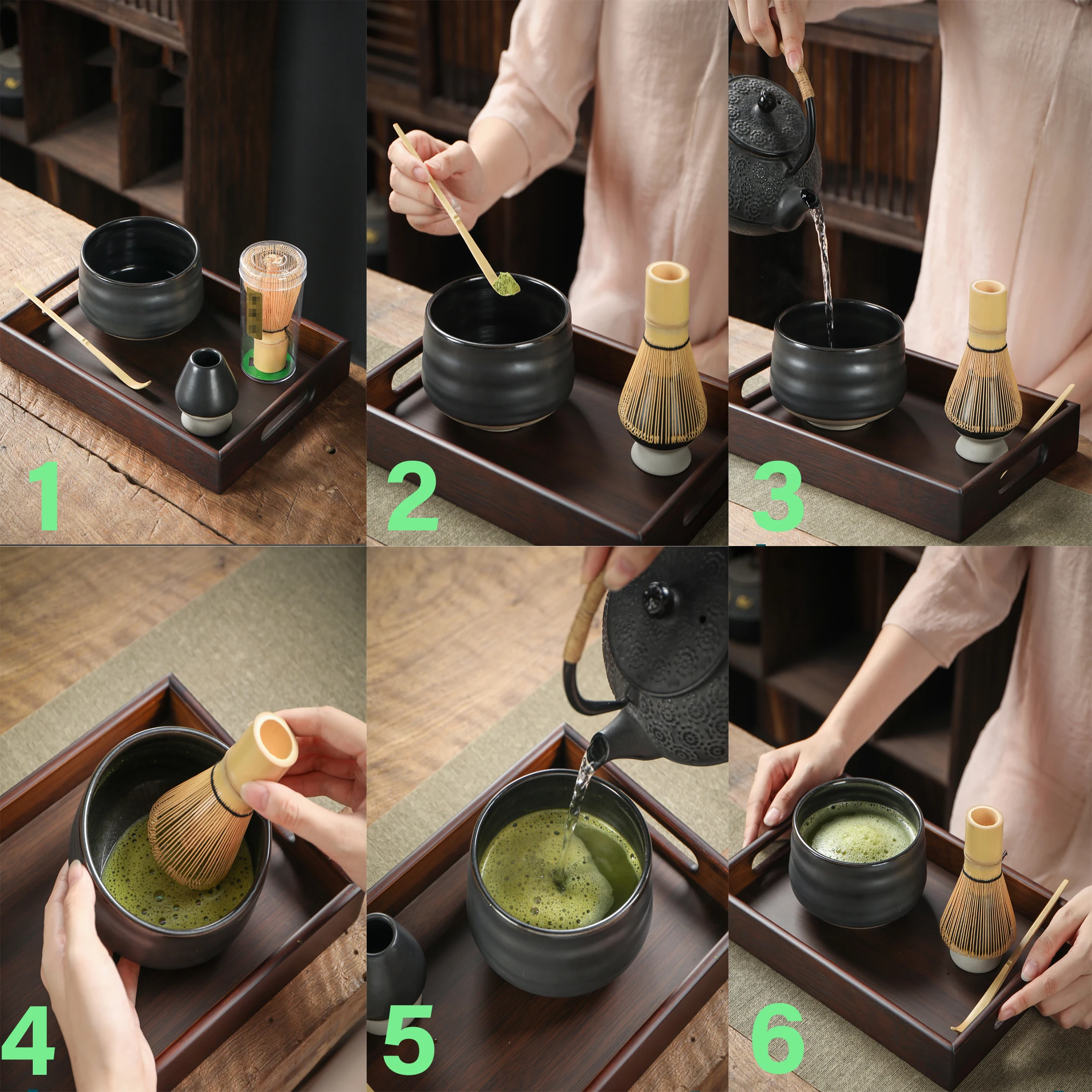 1

2

3

4

5

6