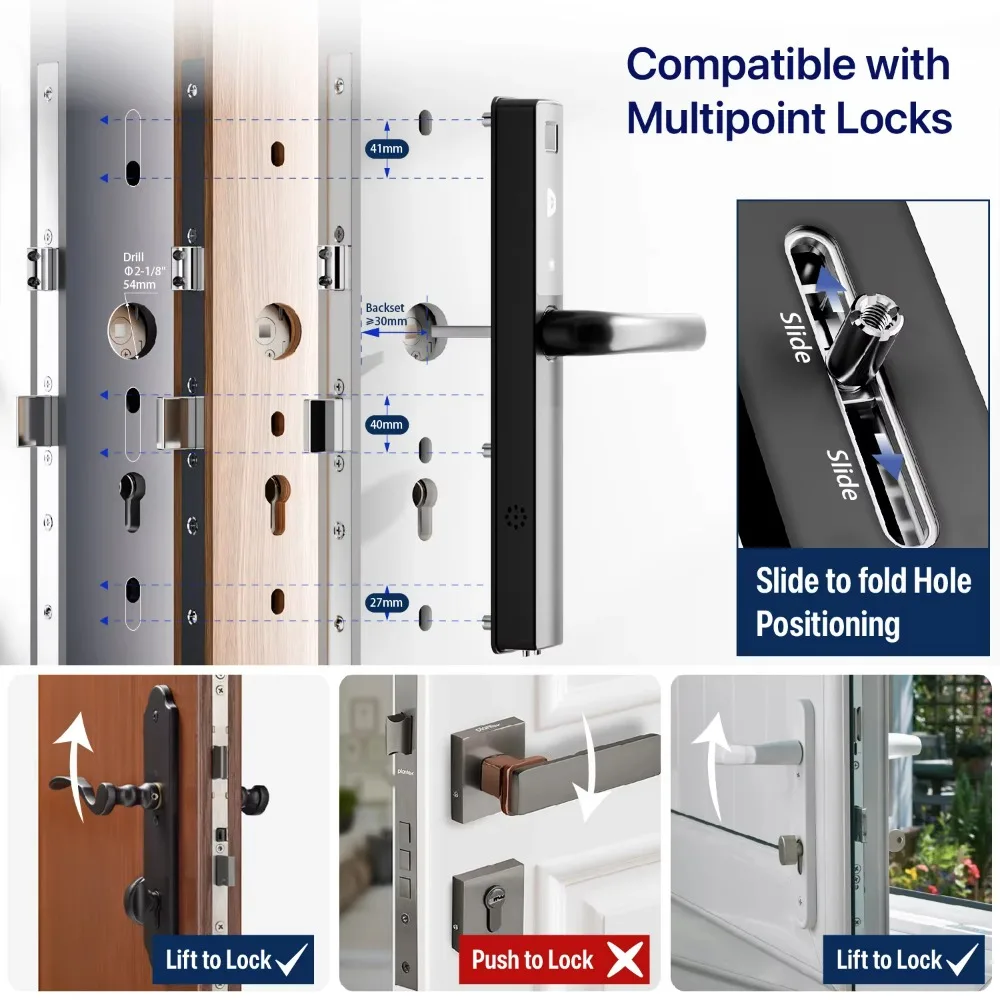 Compatible with Multipoint Locks

41mm

Drill
Φ2-1/8"
54mm

Backset
≥30mm

40mm

27mm

Slide

Slide

Slide to fold Hole Positioning

Lift to Lock ✓

Push to Lock ✗

Lift to Lock ✓