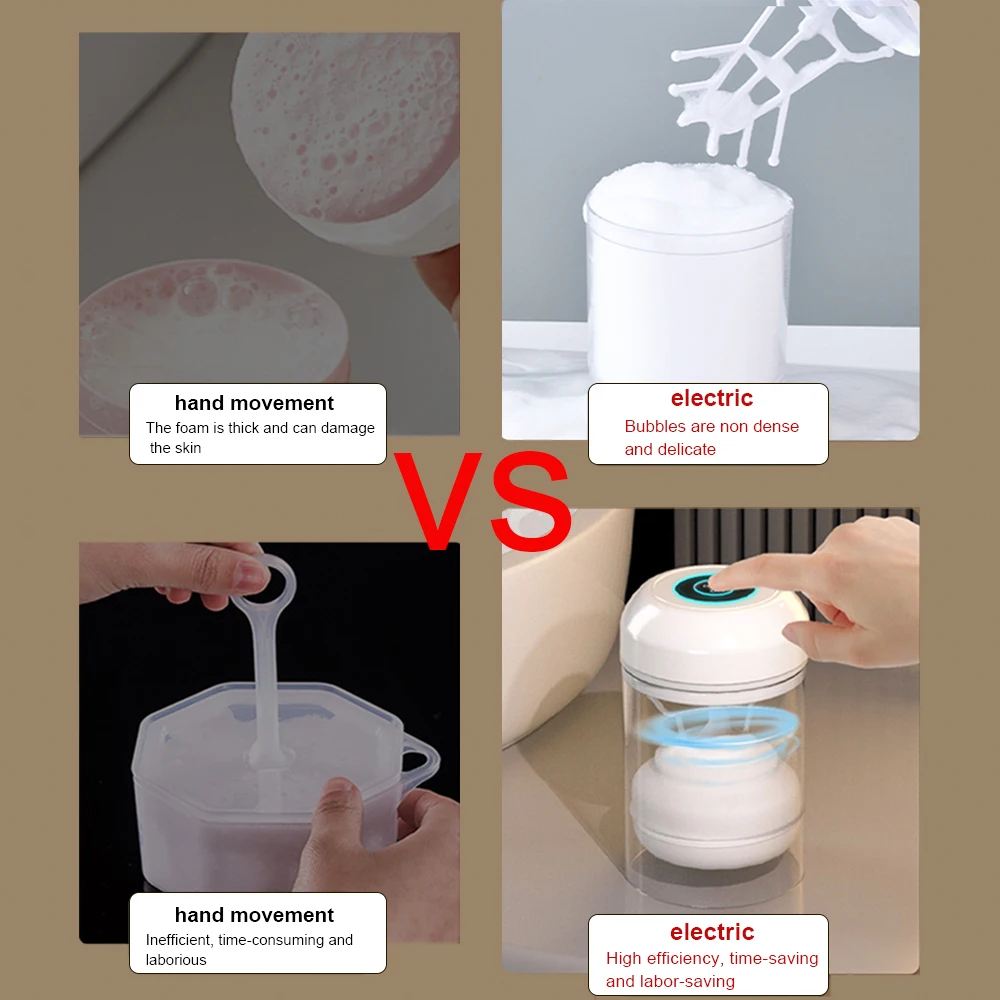 hand movement
The foam is thick and can damage the skin

electric
Bubbles are non dense and delicate

VS

hand movement
Inefficient, time-consuming and laborious

electric
High efficiency, time-saving and labor-saving