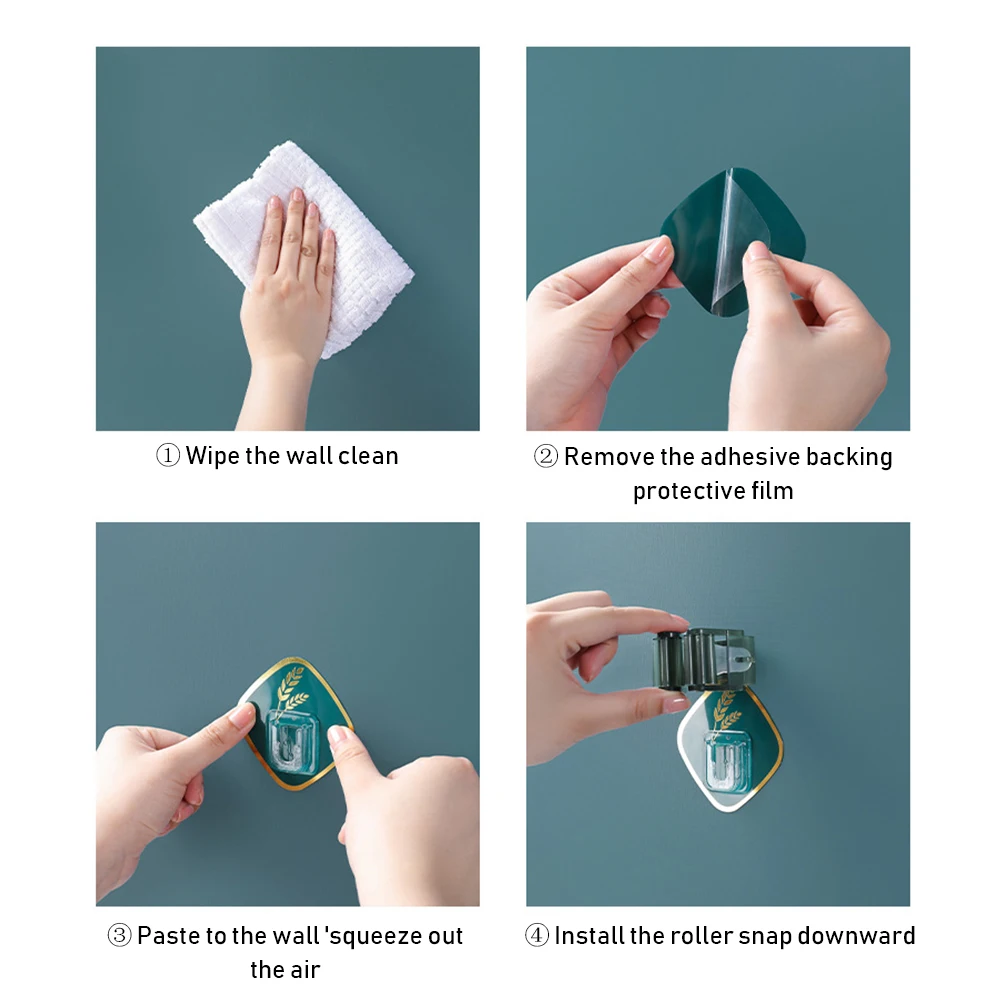 ① Wipe the wall clean

② Remove the adhesive backing protective film

③ Paste to the wall 'squeeze out the air

④ Install the roller snap downward