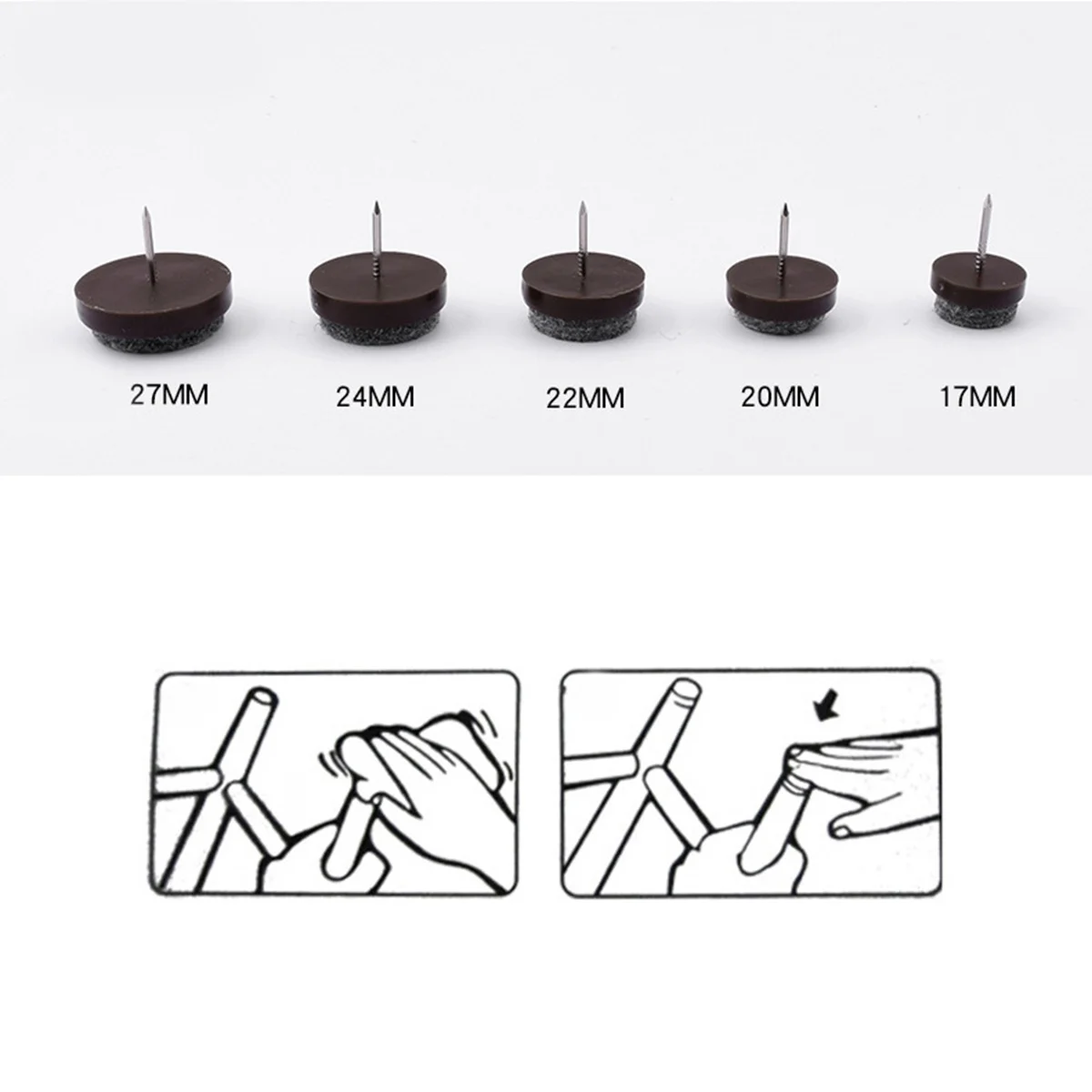 27MM 24MM 22MM 20MM 17MM