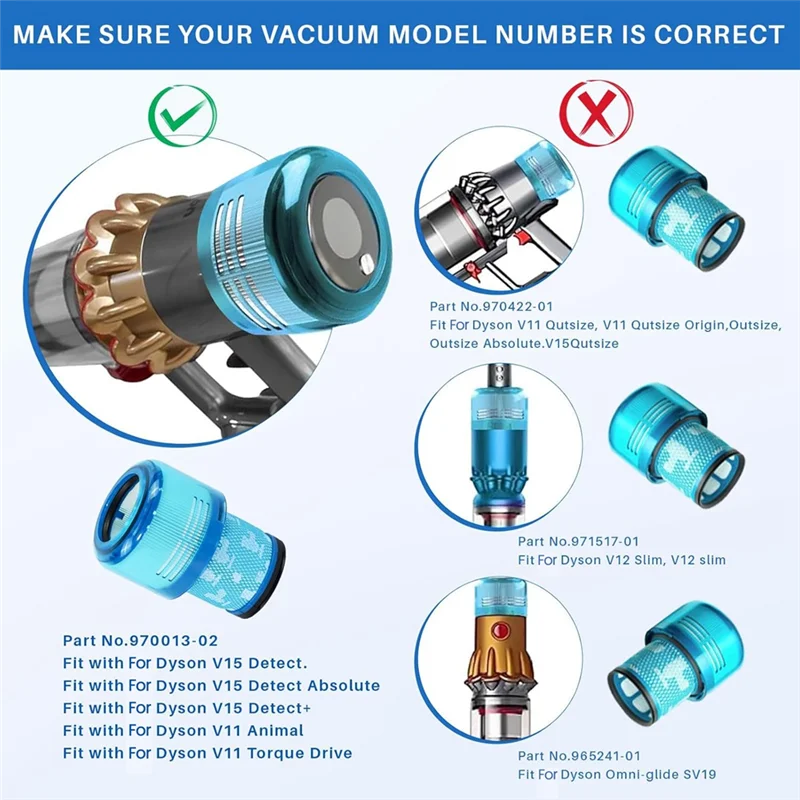 MAKE SURE YOUR VACUUM MODEL NUMBER IS CORRECT

Part No.970013-02
Fit with For Dyson V15 Detect.
Fit with For Dyson V15 Detect Absolute
Fit with For Dyson V15 Detect+
Fit with For Dyson V11 Animal
Fit with For Dyson V11 Torque Drive

Part No.970422-01
Fit For Dyson V11 Qutsize, V11 Qutsize Origin,Outsize, Outsize Absolute.V15Qutsize

Part No.971517-01
Fit For Dyson V12 Slim, V12 slim

Part No.965241-01
Fit For Dyson Omni-glide SV19