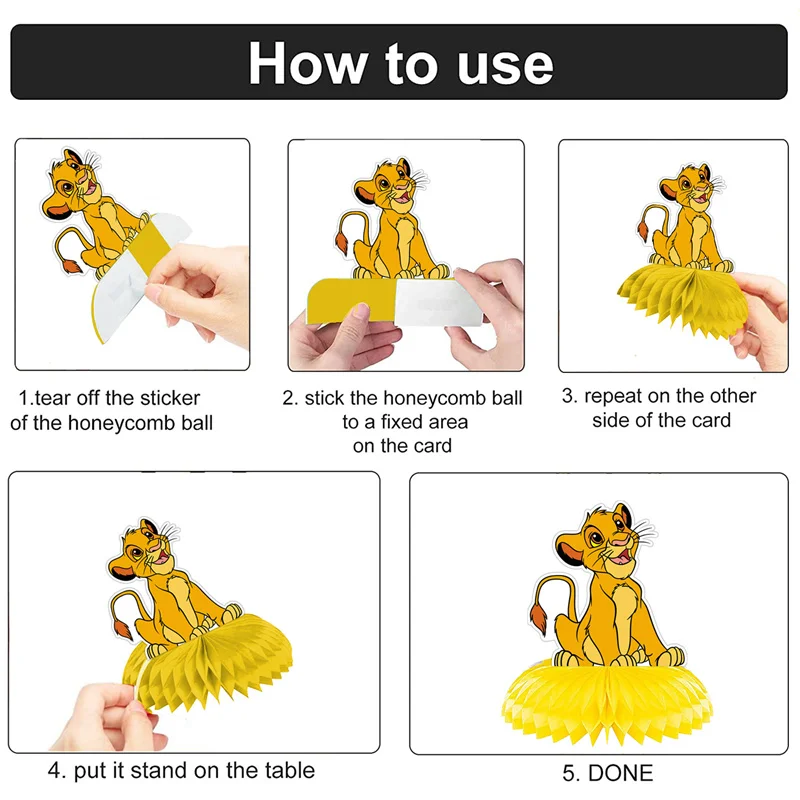 How to use

1.tear off the sticker of the honeycomb ball

2. stick the honeycomb ball to a fixed area on the card

3. repeat on the other side of the card

4. put it stand on the table

5. DONE