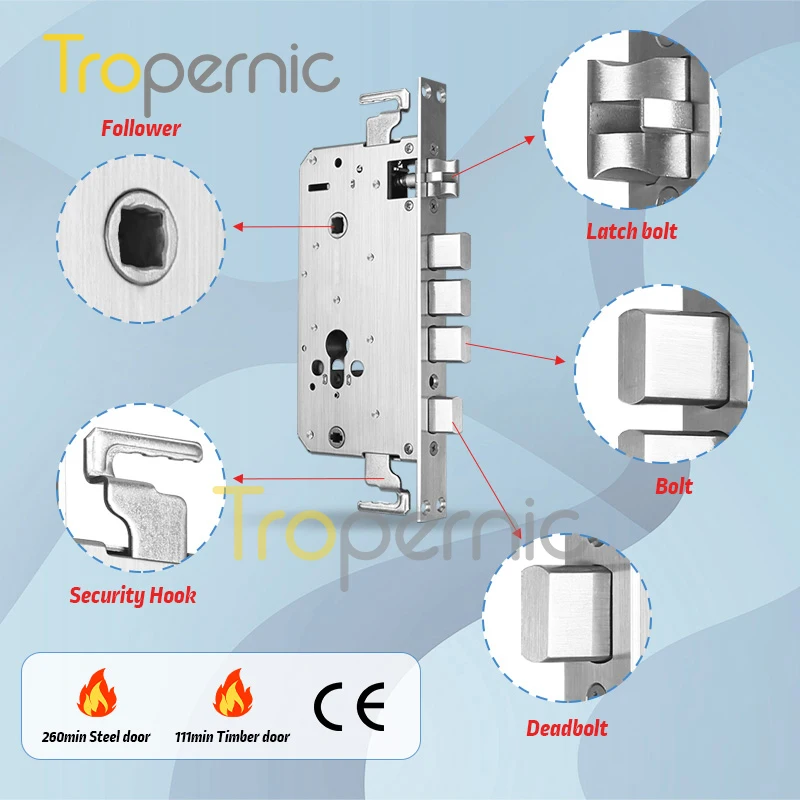 Tropernic

Follower

Latch bolt

Bolt

Tropernic

Security Hook

Deadbolt

260min Steel door

111min Timber door

CE