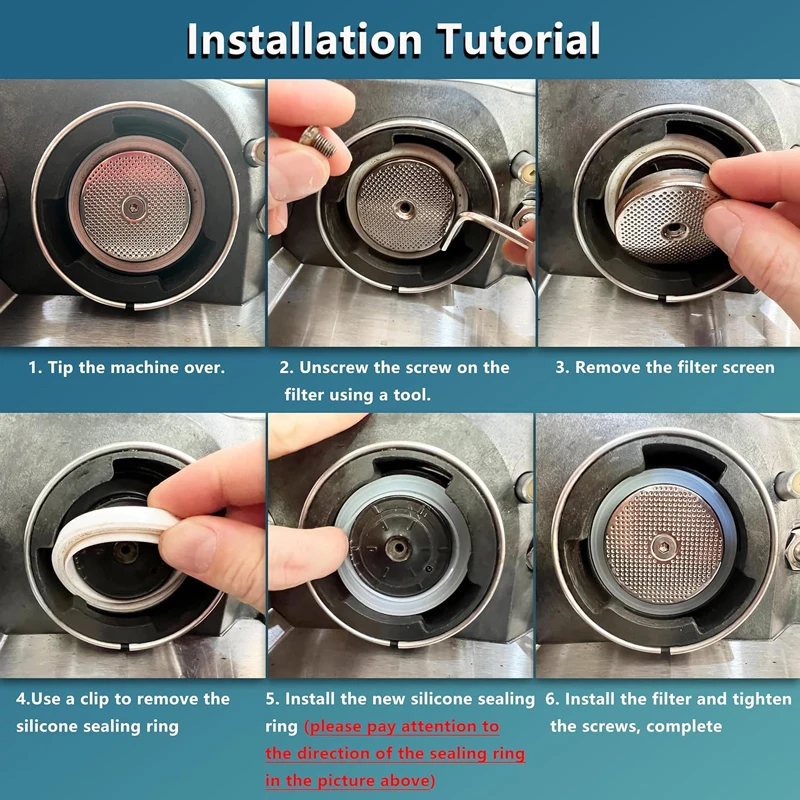 Installation Tutorial

1. Tip the machine over.

2. Unscrew the screw on the filter using a tool.

3. Remove the filter screen

4.Use a clip to remove the silicone sealing ring

5. Install the new silicone sealing ring (please pay attention to the direction of the sealing ring in the picture above)

6. Install the filter and tighten the screws, complete