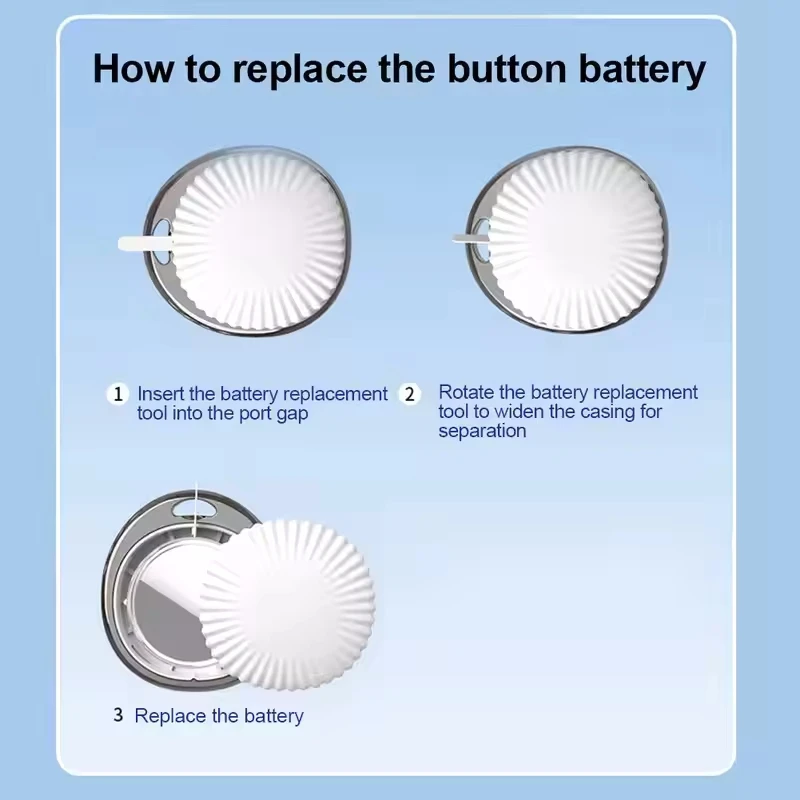 How to replace the button battery

1 Insert the battery replacement tool into the port gap

2 Rotate the battery replacement tool to widen the casing for separation

3 Replace the battery