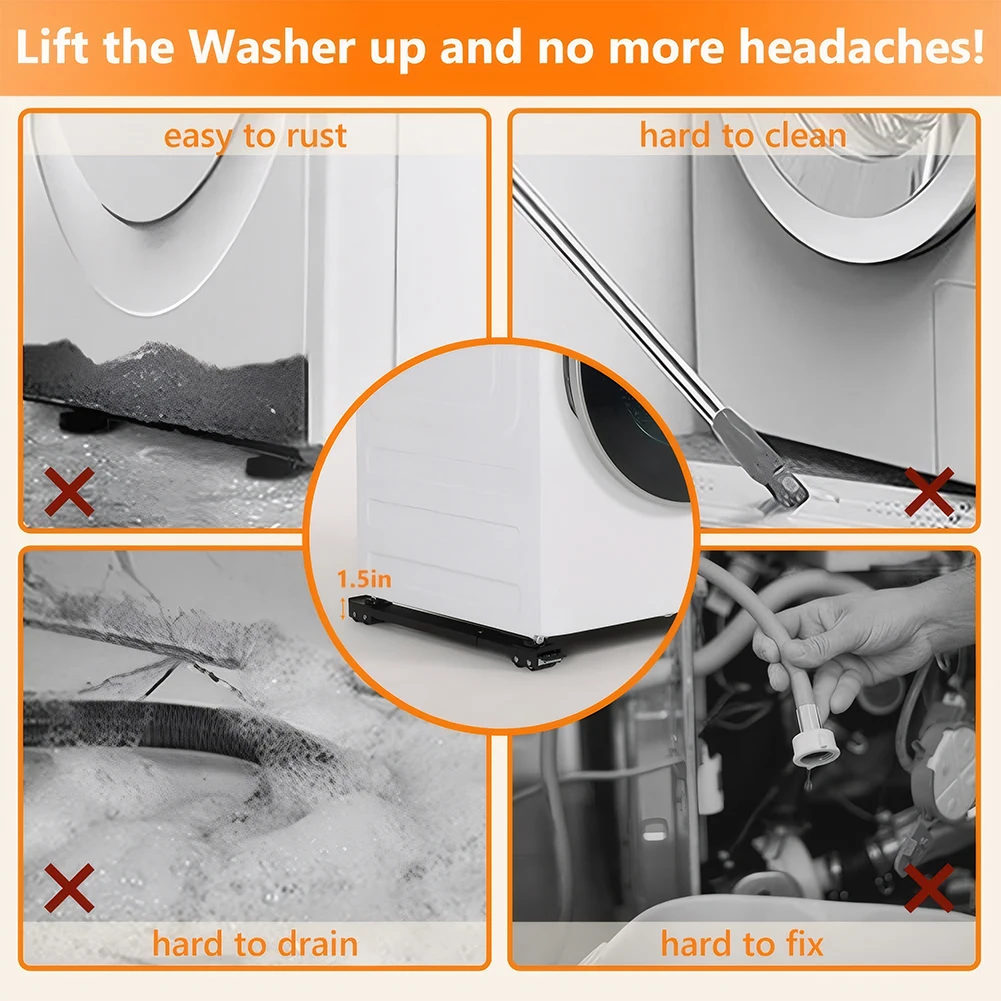 Lift the Washer up and no more headaches!

easy to rust

hard to clean

1.5in

hard to drain

hard to fix