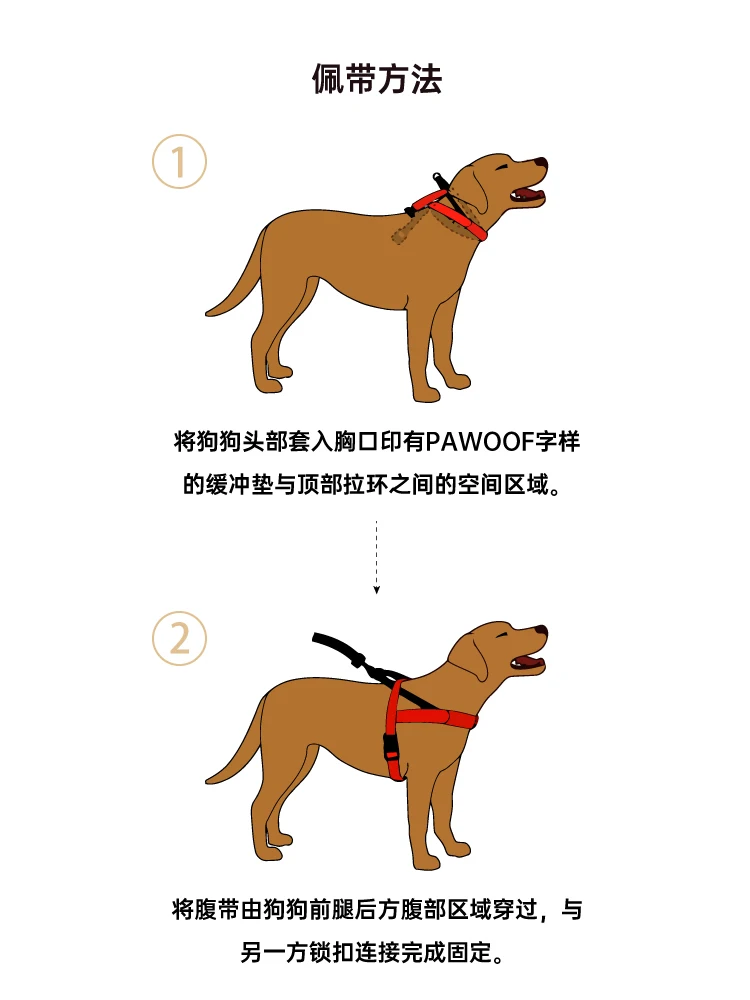 佩带方法

1

将狗狗头部套入胸口印有PAWOOF字样的缓冲垫与顶部拉环之间的空间区域。

2

将腹带由狗狗前腿后方腹部区域穿过，与另一方锁扣连接完成固定。