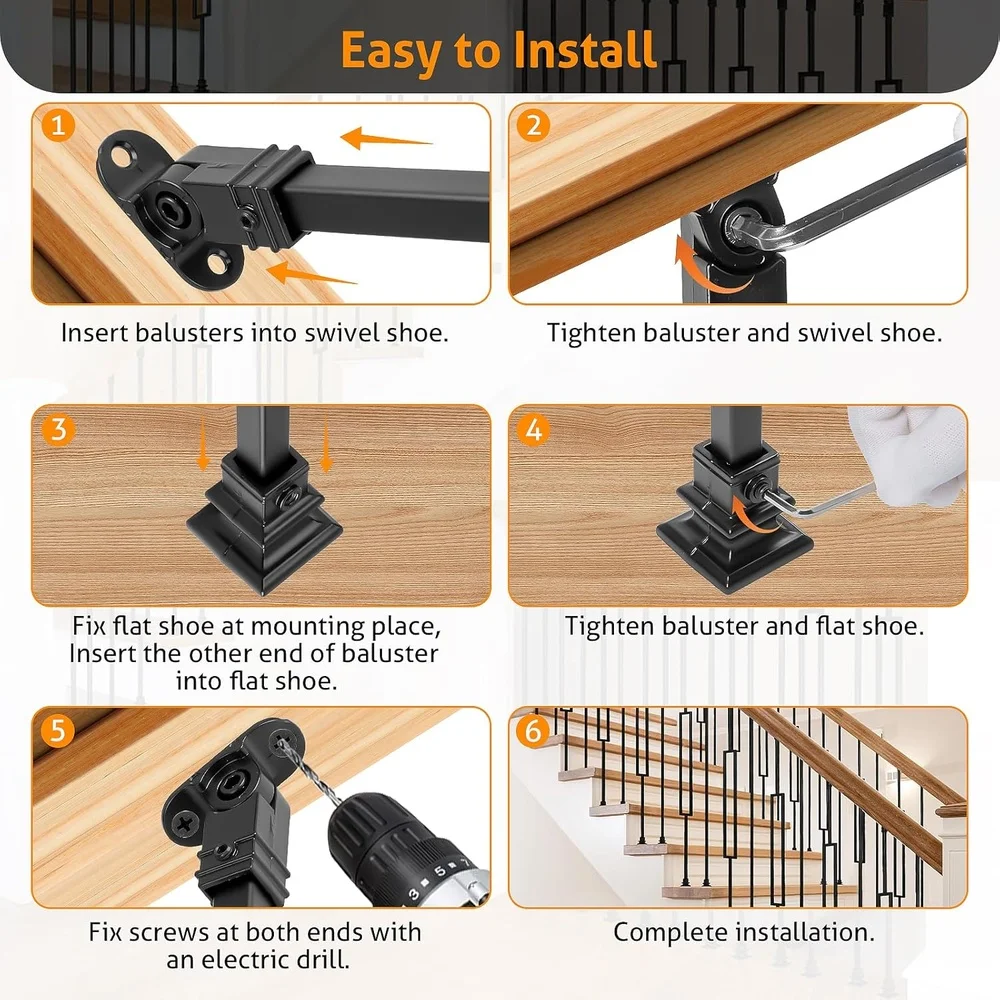 Easy to Install

1

Insert balusters into swivel shoe.

2

Tighten baluster and swivel shoe.

3

Fix flat shoe at mounting place, Insert the other end of baluster into flat shoe.

4

Tighten baluster and flat shoe.

5

3 5 7

Fix screws at both ends with an electric drill.

6

Complete installation.