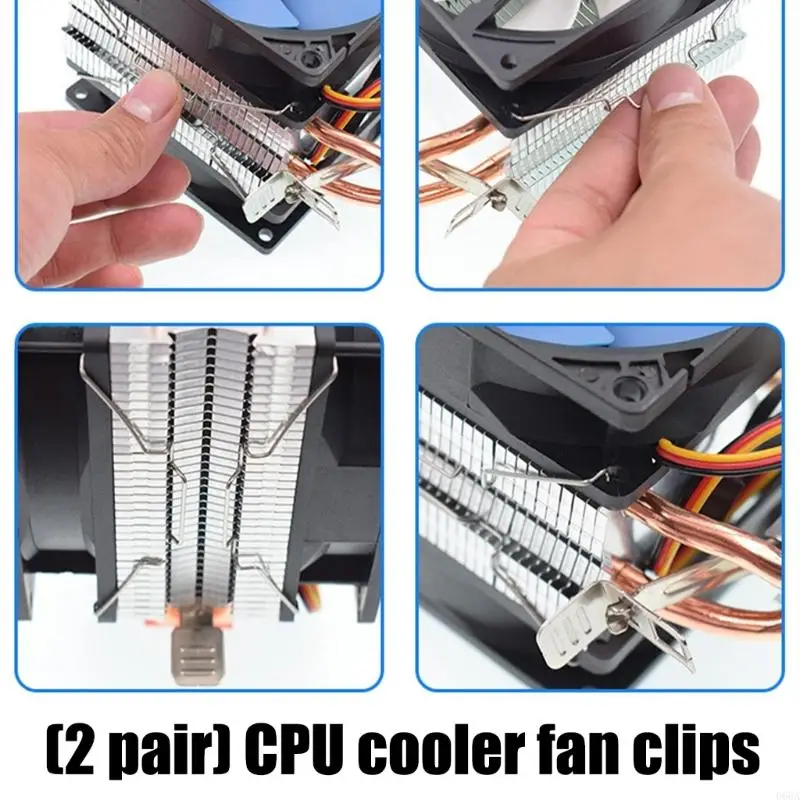 (2 pair) CPU cooler fan clips