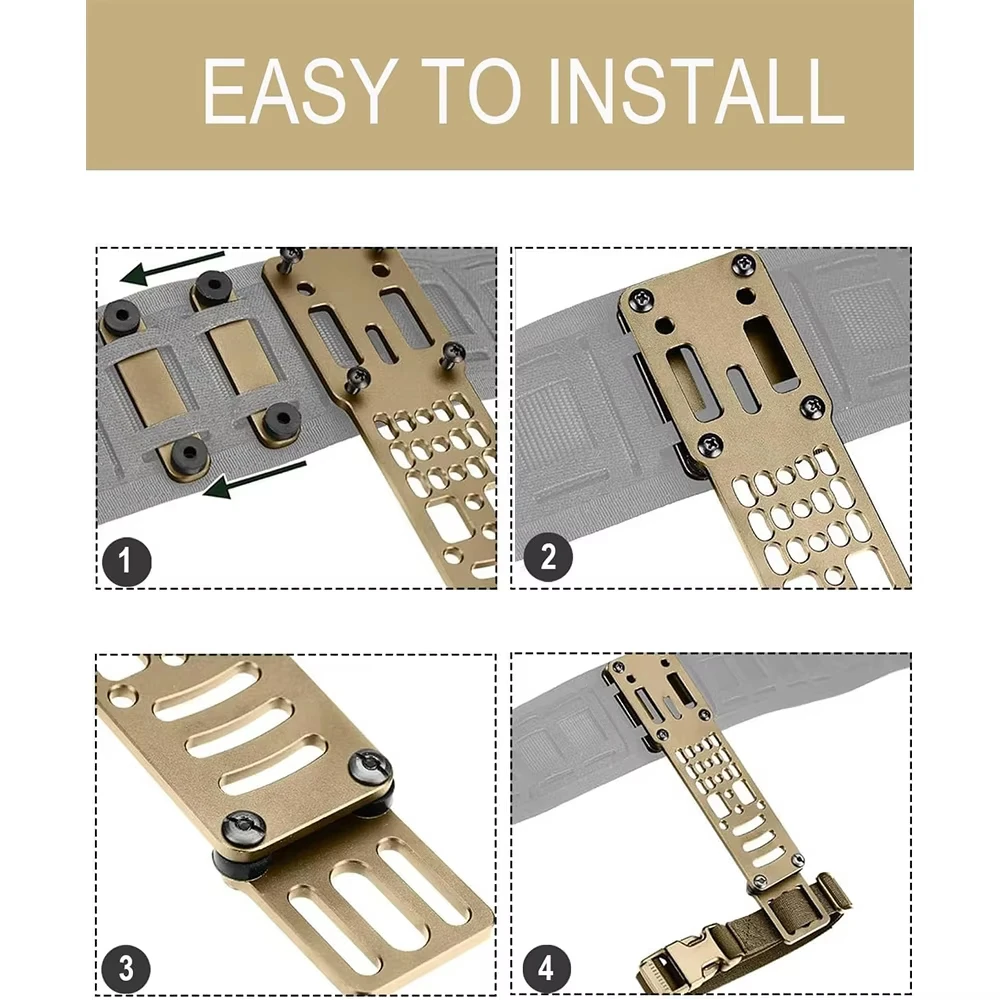 EASY TO INSTALL

1

2

3

4