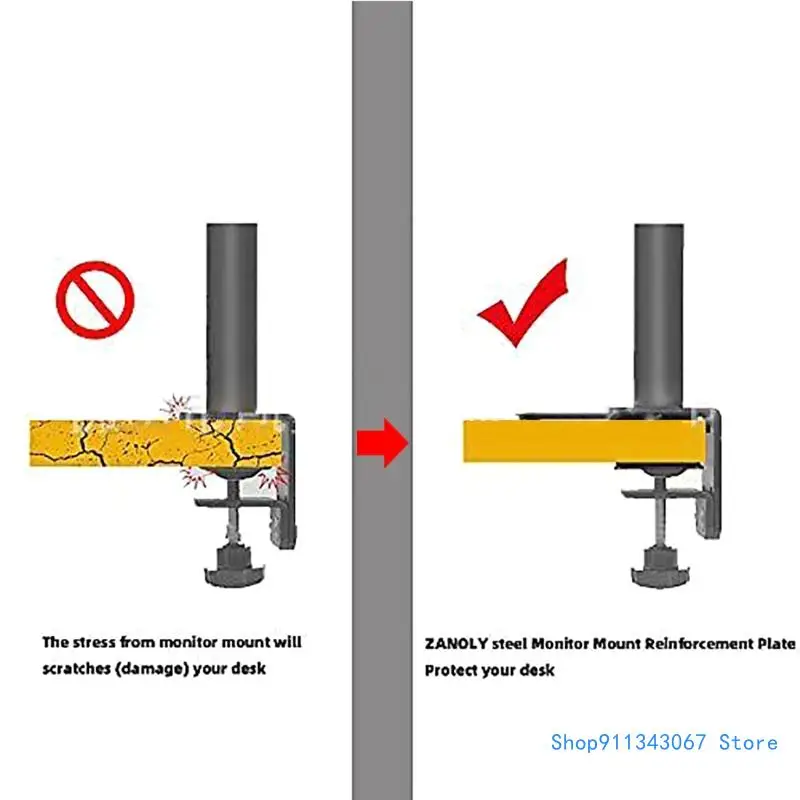 The stress from monitor mount will scratches (damage) your desk

ZANOLY steel Monitor Mount Reinforcement Plate Protect your desk

Shop911343067 Store