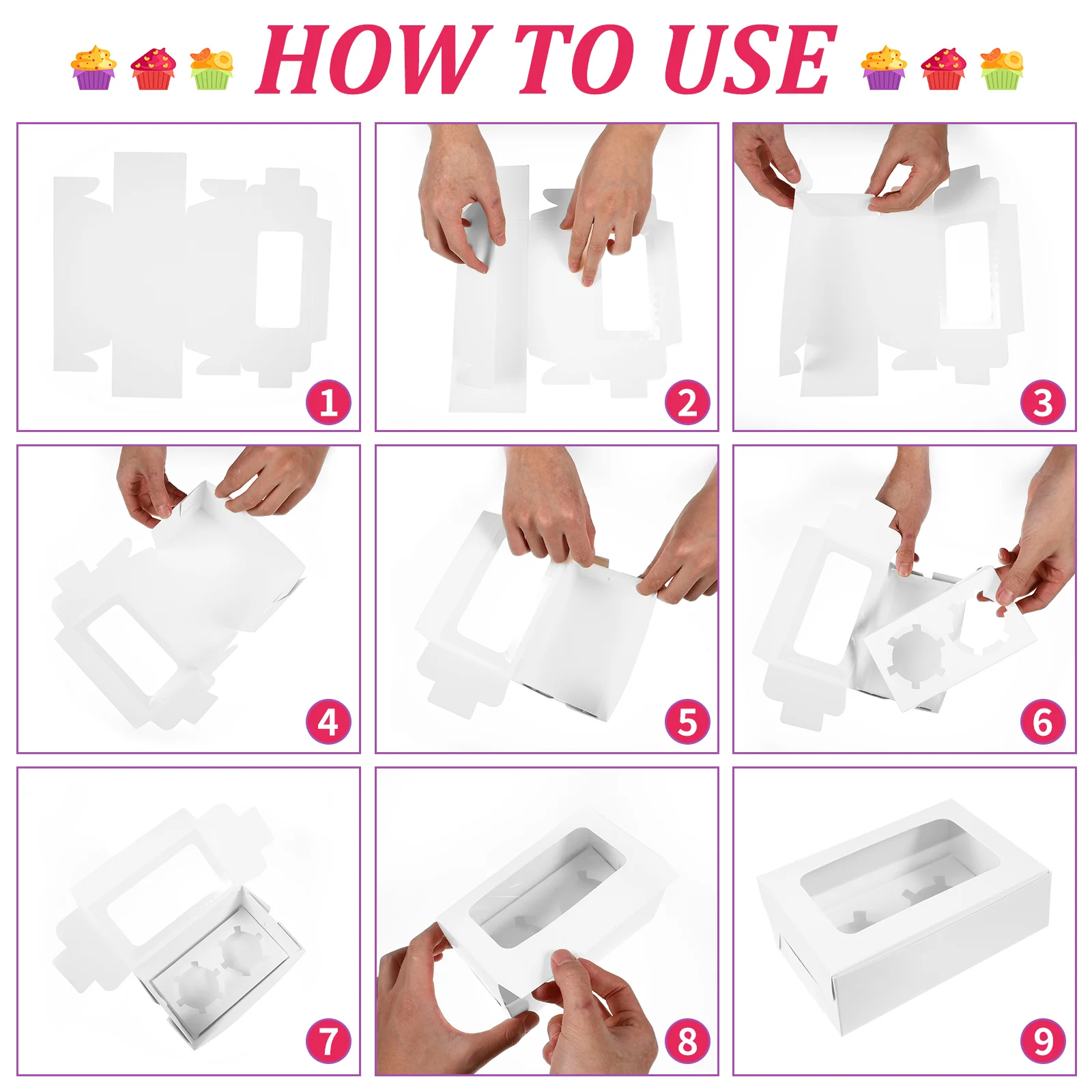 HOW TO USE

1

2

3

4

5

6

7

8

9