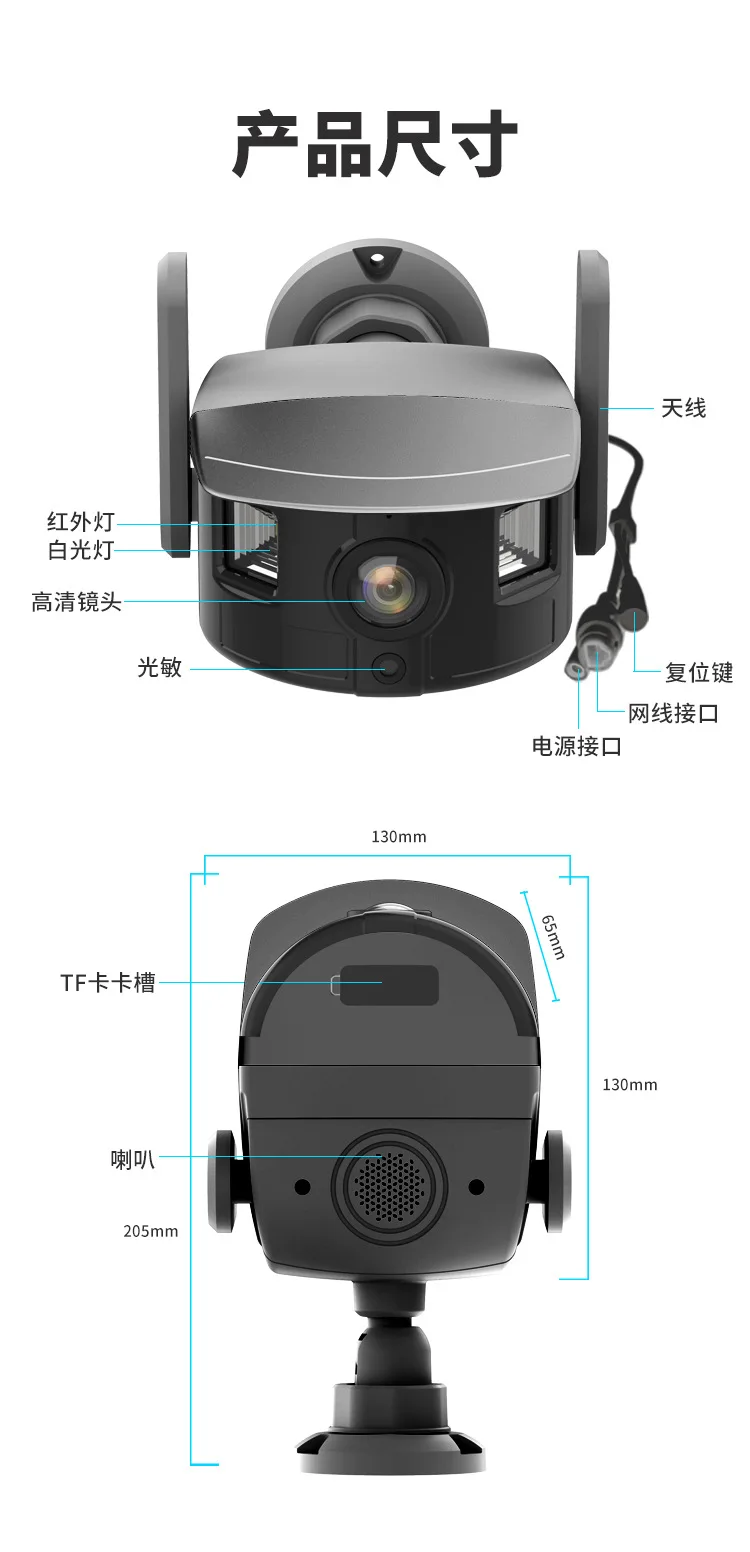 产品尺寸

天线

红外灯
白光灯
高清镜头
光敏

复位键
网线接口
电源接口

130mm

65mm

TF卡卡槽

130mm

喇叭

205mm