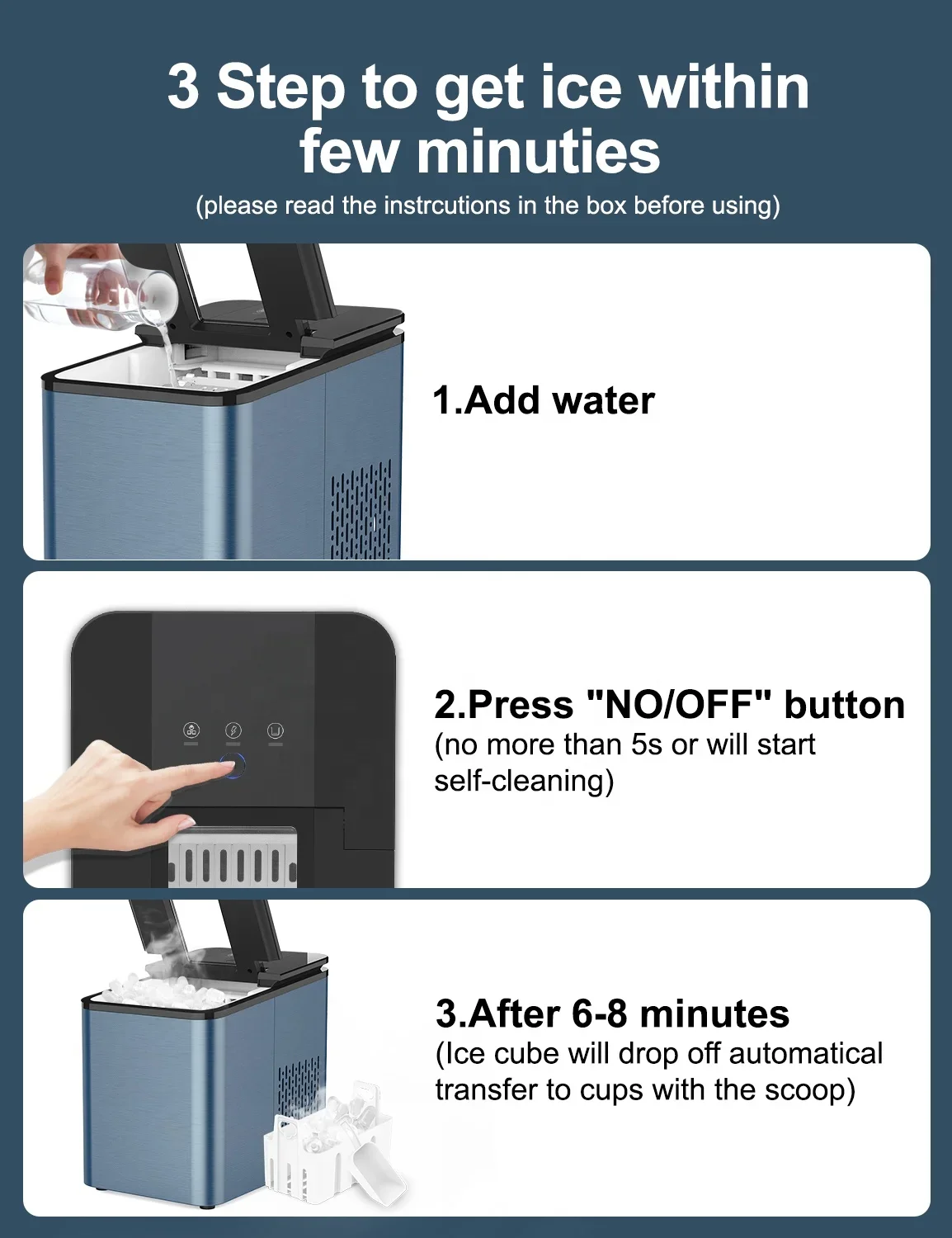 3 Step to get ice within few minuties

(please read the instrcutions in the box before using)

1.Add water

2.Press "NO/OFF" button
(no more than 5s or will start self-cleaning)

3.After 6-8 minutes
(Ice cube will drop off automatical transfer to cups with the scoop)