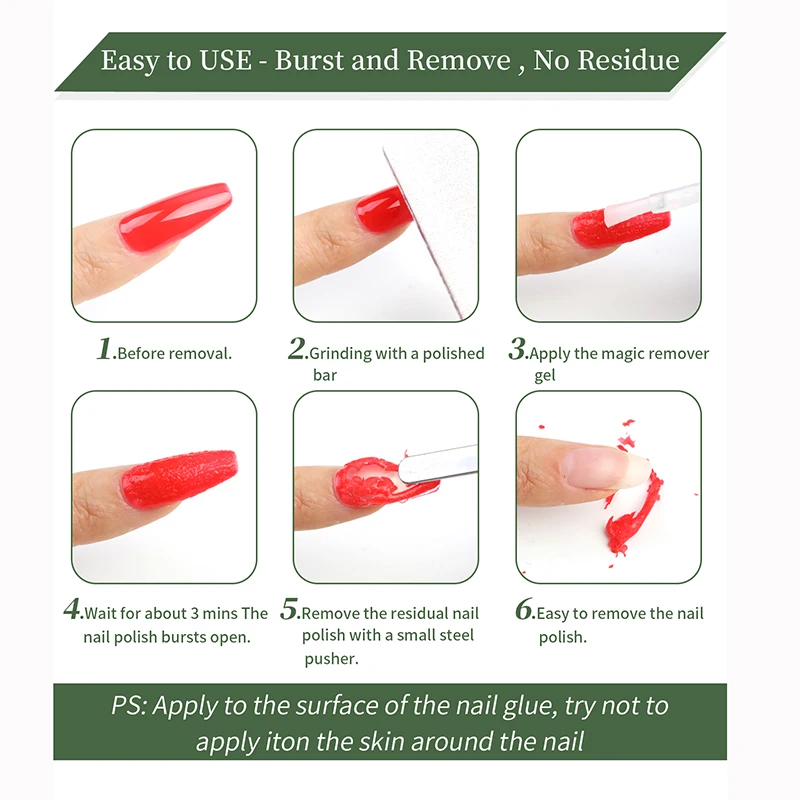 Easy to USE - Burst and Remove , No Residue

1.Before removal.

2.Grinding with a polished bar

3.Apply the magic remover gel

4.Wait for about 3 mins The nail polish bursts open.

5.Remove the residual nail polish with a small steel pusher.

6.Easy to remove the nail polish.

PS: Apply to the surface of the nail glue, try not to apply iton the skin around the nail