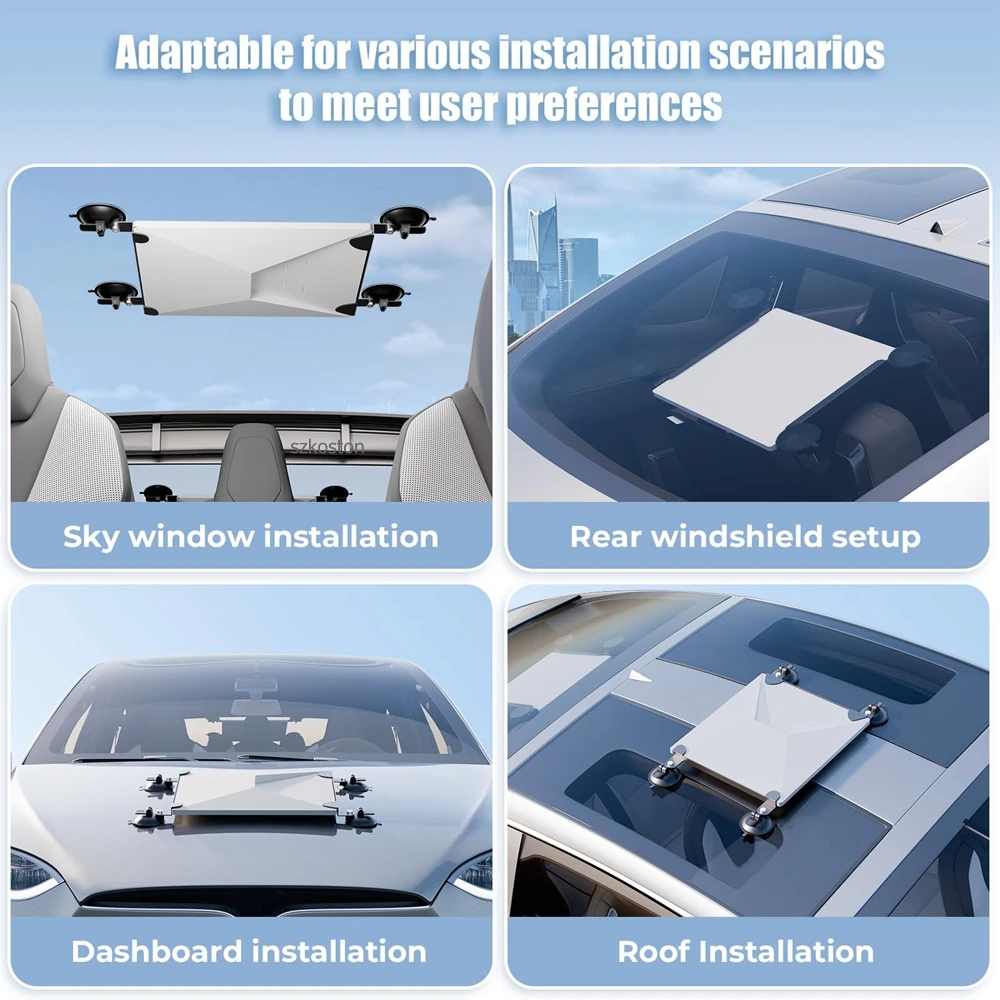 Adaptable for various installation scenarios to meet user preferences

szkoston

Sky window installation

Rear windshield setup

Dashboard installation

Roof Installation