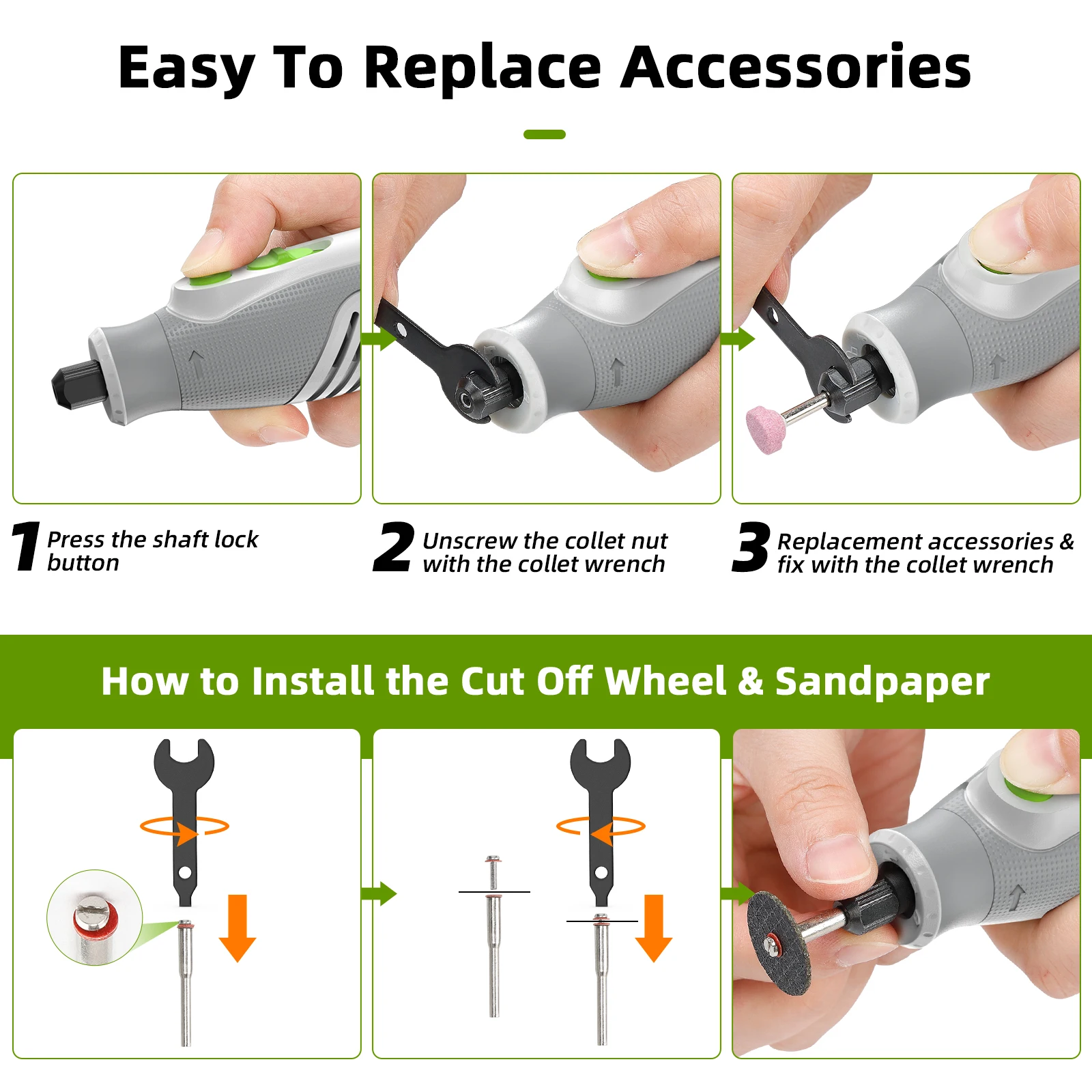 Easy To Replace Accessories

1 Press the shaft lock button

2 Unscrew the collet nut with the collet wrench

3 Replacement accessories & fix with the collet wrench

How to Install the Cut Off Wheel & Sandpaper