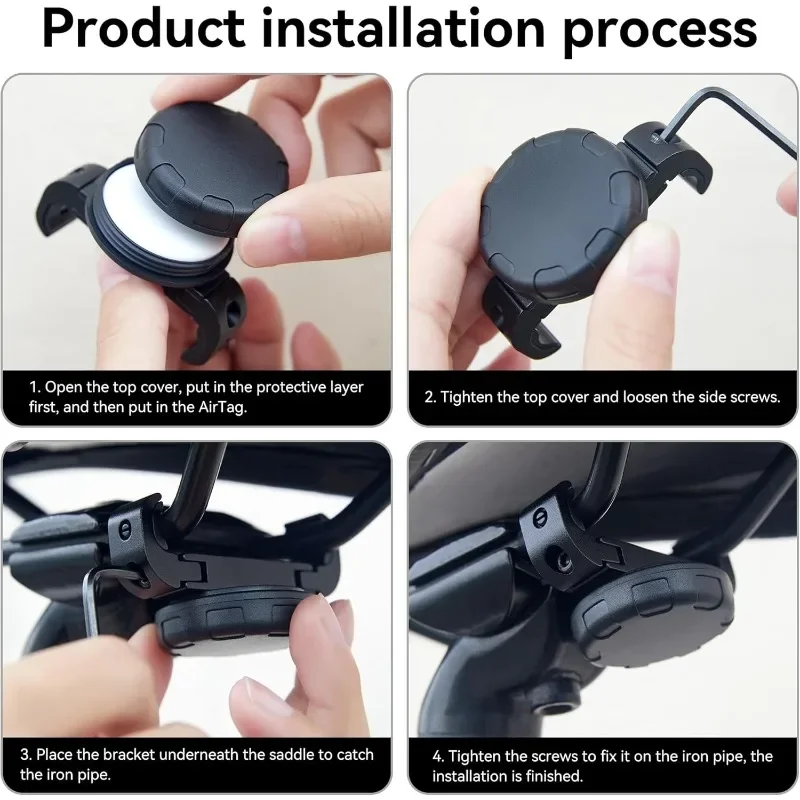 Product installation process

1. Open the top cover, put in the protective layer first, and then put in the AirTag.

2. Tighten the top cover and loosen the side screws.

3. Place the bracket underneath the saddle to catch the iron pipe.

4. Tighten the screws to fix it on the iron pipe, the installation is finished.