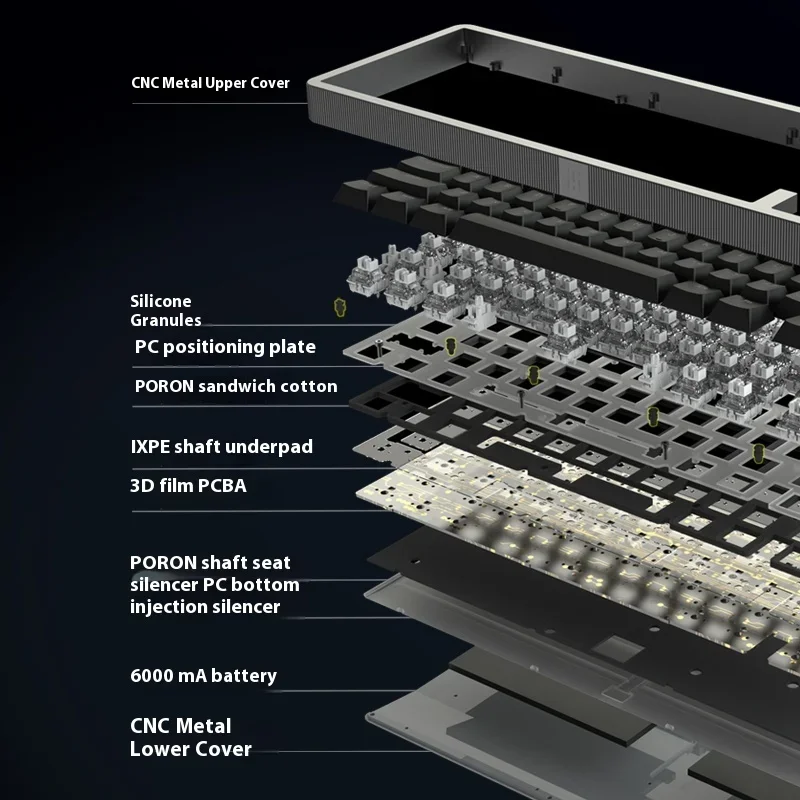 CNC Metal Upper Cover

Silicone Granules

PC positioning plate

PORON sandwich cotton

IXPE shaft underpad

3D film PCBA

PORON shaft seat silencer PC bottom injection silencer

6000 mA battery

CNC Metal Lower Cover