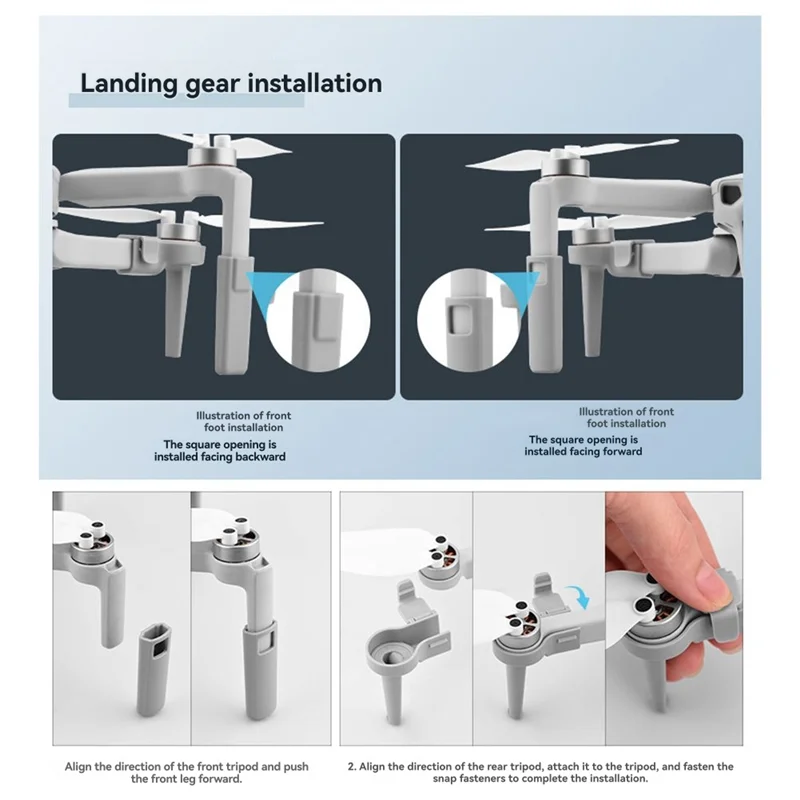 Landing gear installation

Illustration of front foot installation
The square opening is installed facing backward

Illustration of front foot installation
The square opening is installed facing forward

Align the direction of the front tripod and push the front leg forward.

2. Align the direction of the rear tripod, attach it to the tripod, and fasten the snap fasteners to complete the installation.