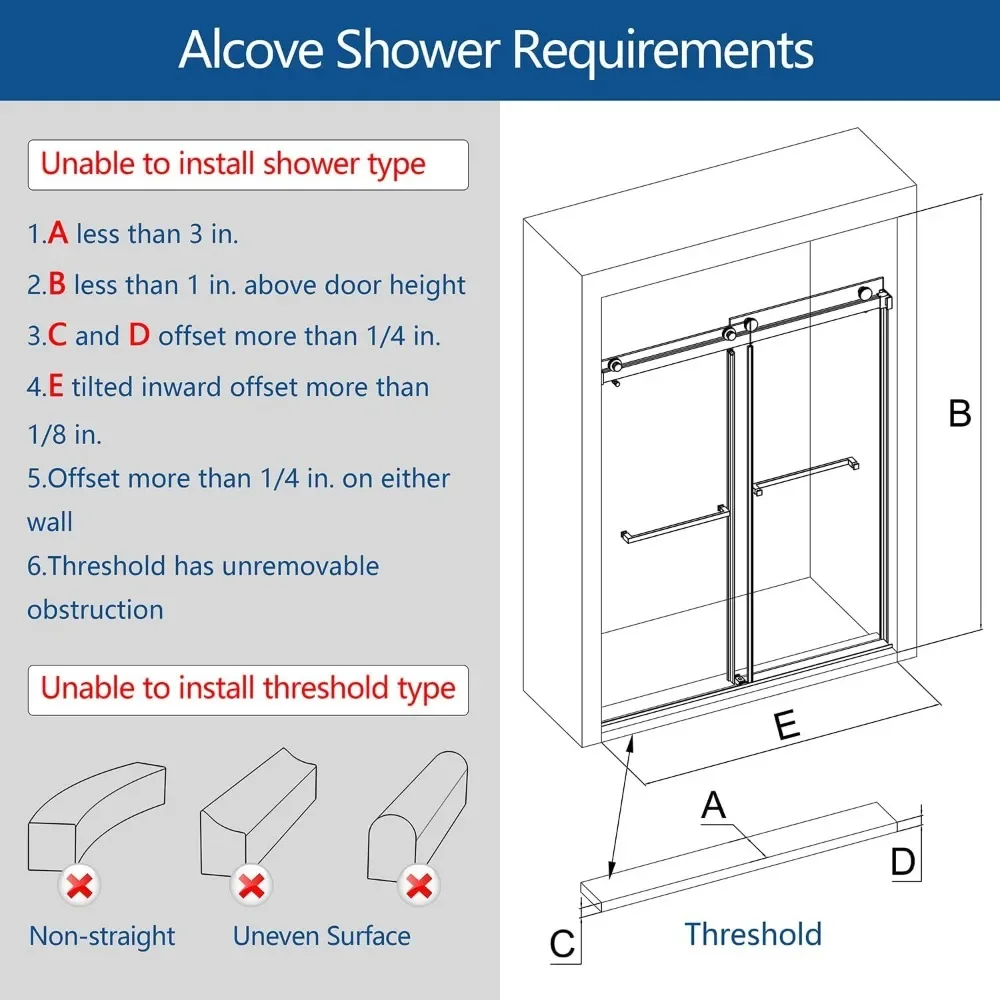 Alcove Shower Requirements

Unable to install shower type

1.A less than 3 in.

2.B less than 1 in. above door height

3.C and D offset more than 1/4 in.

4.E tilted inward offset more than 1/8 in.

5.Offset more than 1/4 in. on either wall

6.Threshold has unremovable obstruction

Unable to install threshold type

Non-straight

Uneven Surface

B

E

A

D

C

Threshold