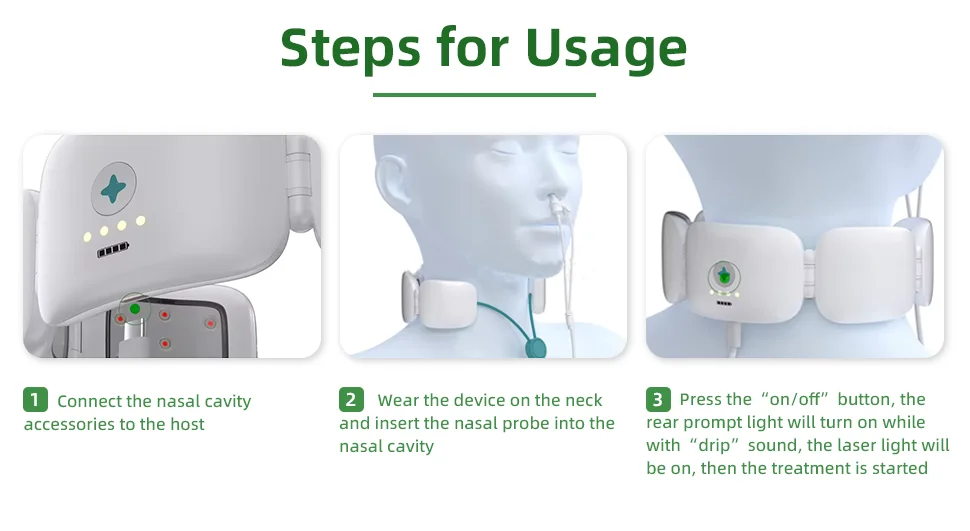 Steps for Usage

1 Connect the nasal cavity accessories to the host

2 Wear the device on the neck and insert the nasal probe into the nasal cavity

3 Press the “on/off” button, the rear prompt light will turn on while with “drip” sound, the laser light will be on, then the treatment is started