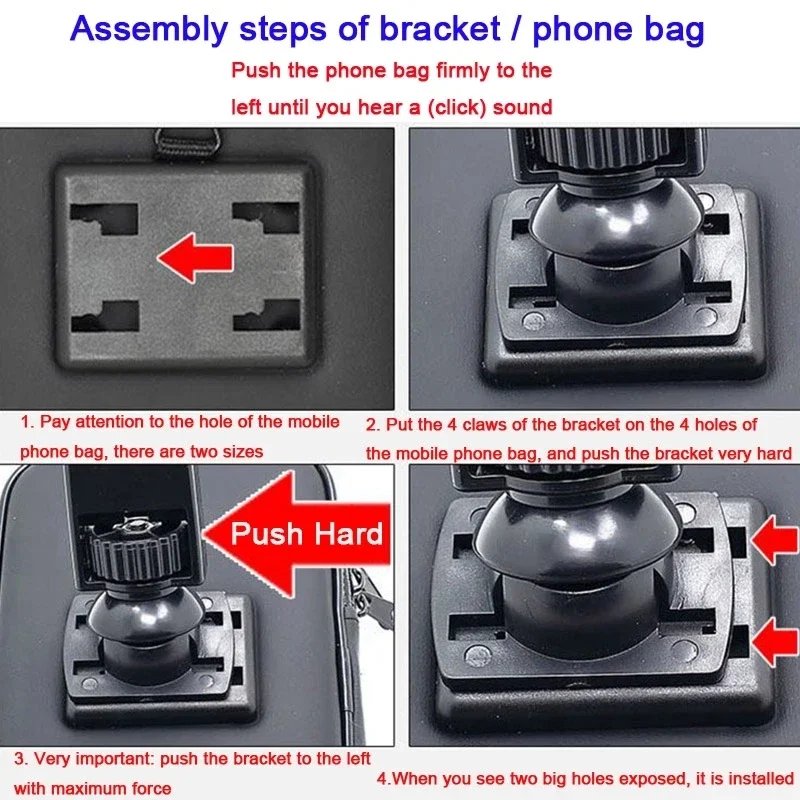 Assembly steps of bracket / phone bag

Push the phone bag firmly to the left until you hear a (click) sound

1. Pay attention to the hole of the mobile phone bag, there are two sizes

2. Put the 4 claws of the bracket on the 4 holes of the mobile phone bag, and push the bracket very hard

Push Hard

3. Very important: push the bracket to the left with maximum force

4.When you see two big holes exposed, it is installed