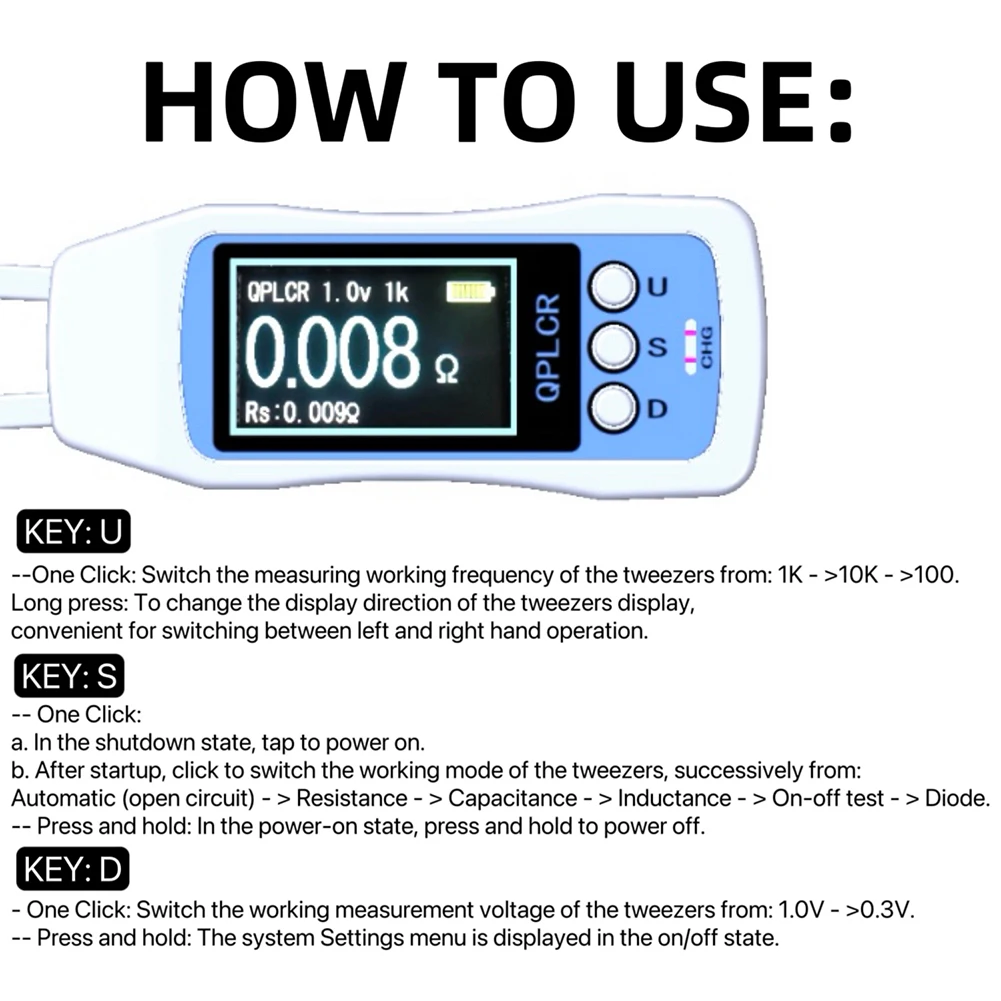 HOW TO USE:

QPLCR 1.0v 1k
0.008 Ω
Rs:0.009Ω
QPLCR
U
S
D
CHG

KEY: U
--One Click: Switch the measuring working frequency of the tweezers from: 1K - >10K - >100.
Long press: To change the display direction of the tweezers display, convenient for switching between left and right hand operation.

KEY: S
-- One Click:
a. In the shutdown state, tap to power on.
b. After startup, click to switch the working mode of the tweezers, successively from:
Automatic (open circuit) - > Resistance - > Capacitance - > Inductance - > On-off test - > Diode.
-- Press and hold: In the power-on state, press and hold to power off.

KEY: D
- One Click: Switch the working measurement voltage of the tweezers from: 1.0V - >0.3V.
-- Press and hold: The system Settings menu is displayed in the on/off state.