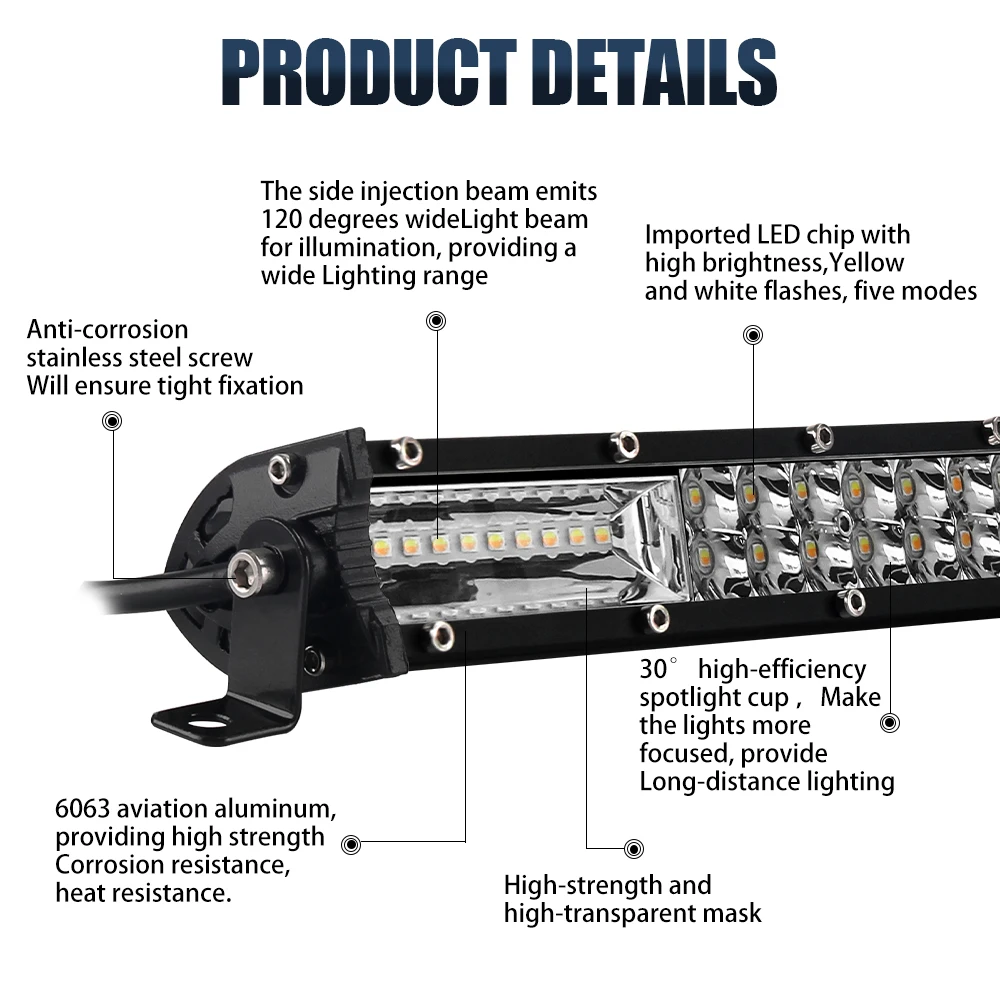 PRODUCT DETAILS

The side injection beam emits 120 degrees wideLight beam for illumination, providing a wide Lighting range

Imported LED chip with high brightness,Yellow and white flashes, five modes

Anti-corrosion stainless steel screw Will ensure tight fixation

30° high-efficiency spotlight cup , Make the lights more focused, provide Long-distance lighting

6063 aviation aluminum, providing high strength Corrosion resistance, heat resistance.

High-strength and high-transparent mask