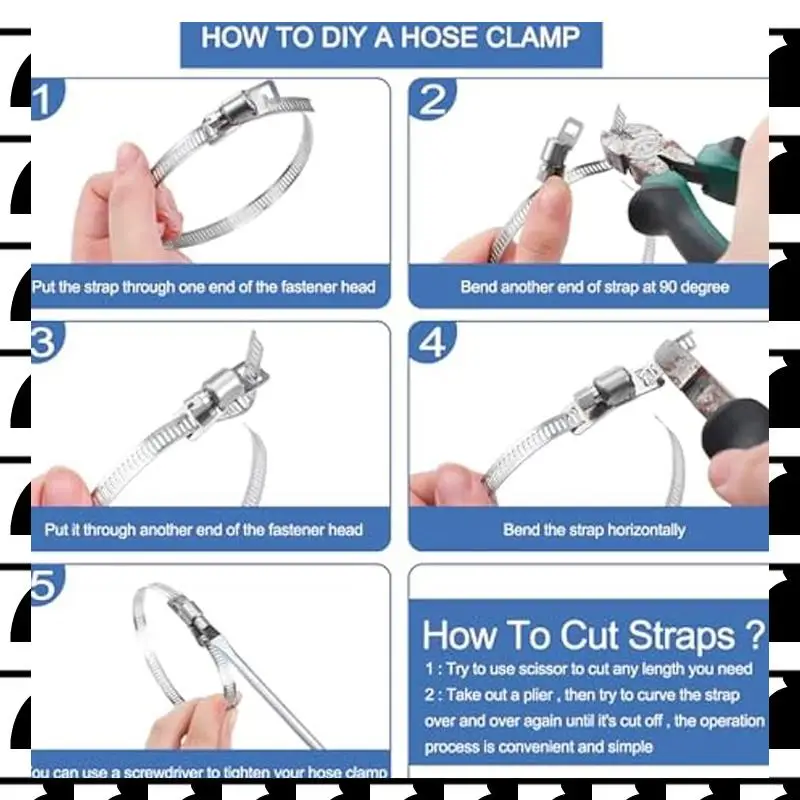 HOW TO DIY A HOSE CLAMP

1

Put the strap through one end of the fastener head

2

Bend another end of strap at 90 degree

3

Put it through another end of the fastener head

4

Bend the strap horizontally

5

ou can use a screwdriver to tighten your hose clamp

How To Cut Straps ?

1 : Try to use scissor to cut any length you need

2 : Take out a plier , then try to curve the strap over and over again until it's cut off , the operation process is convenient and simple