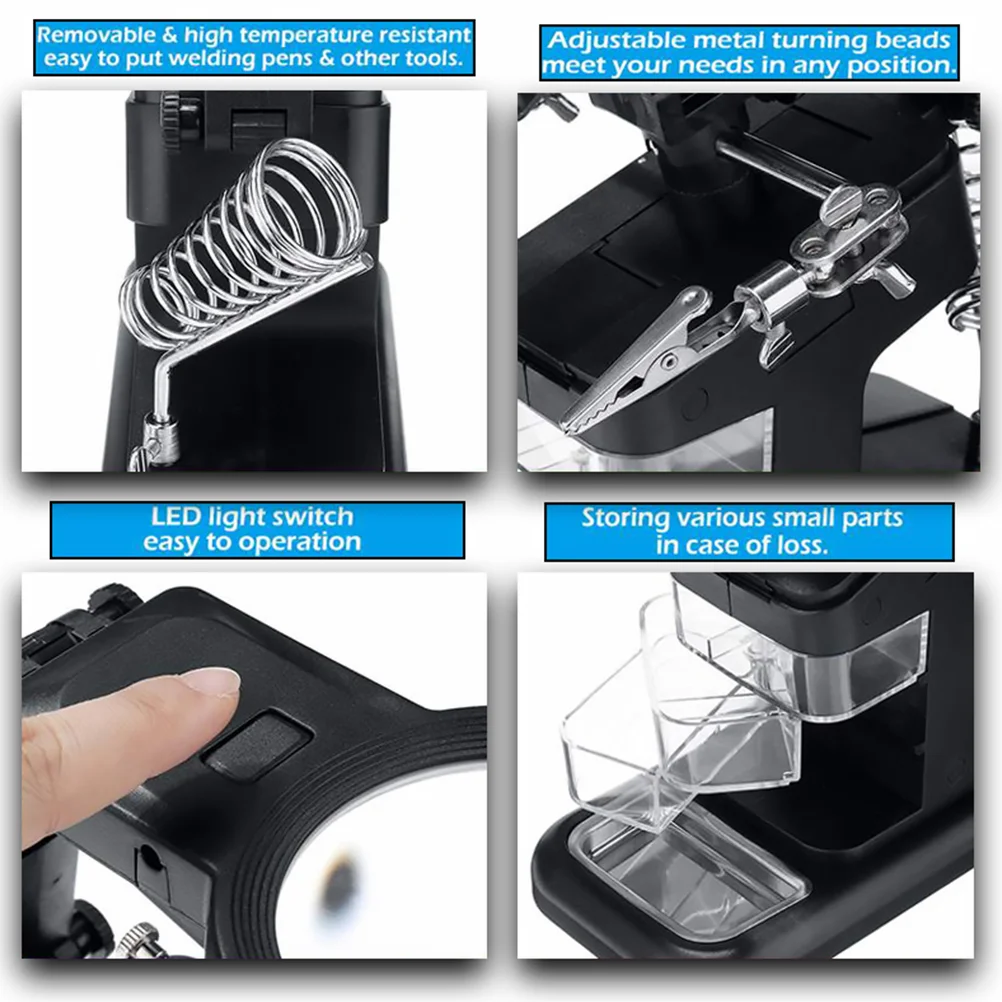 Removable & high temperature resistant easy to put welding pens & other tools.

Adjustable metal turning beads meet your needs in any position.

LED light switch easy to operation

Storing various small parts in case of loss.