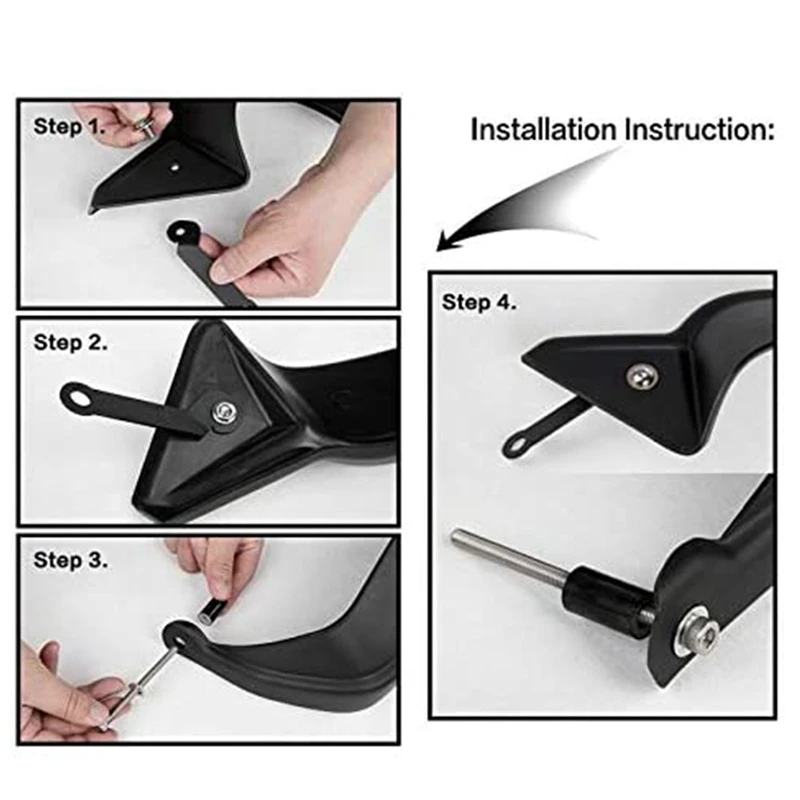 Installation Instruction:

Step 1.

Step 2.

Step 3.

Step 4.