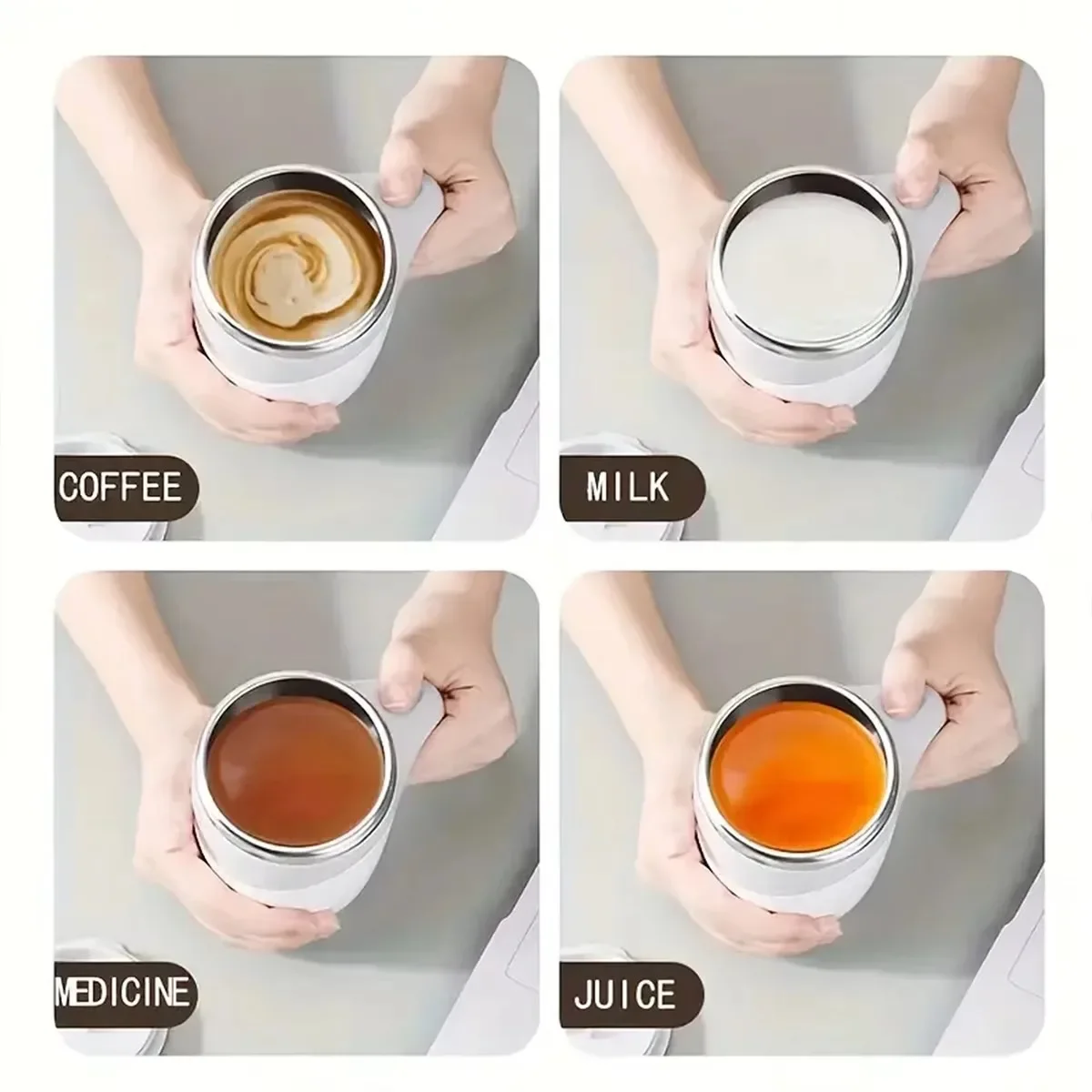 COFFEE

MILK

MEDICINE

JUICE