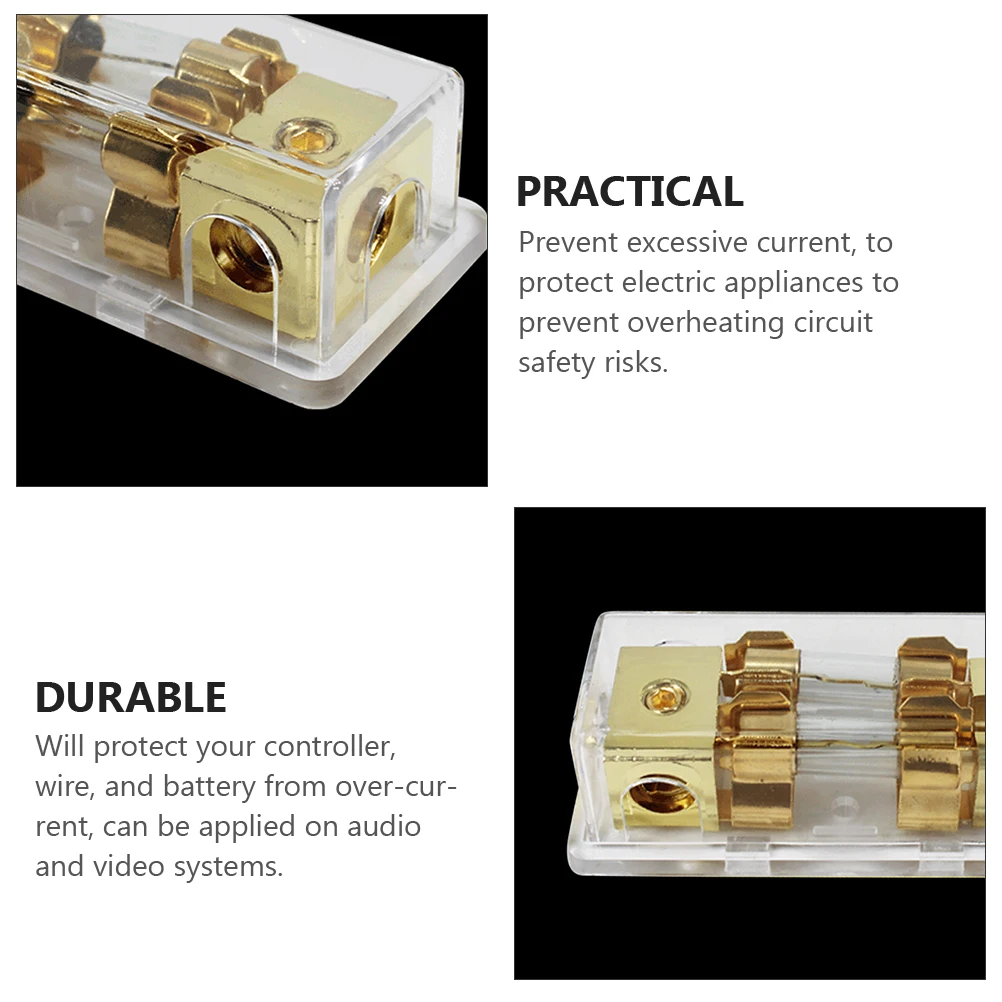 PRACTICAL
Prevent excessive current, to protect electric appliances to prevent overheating circuit safety risks.

DURABLE
Will protect your controller, wire, and battery from over-current, can be applied on audio and video systems.