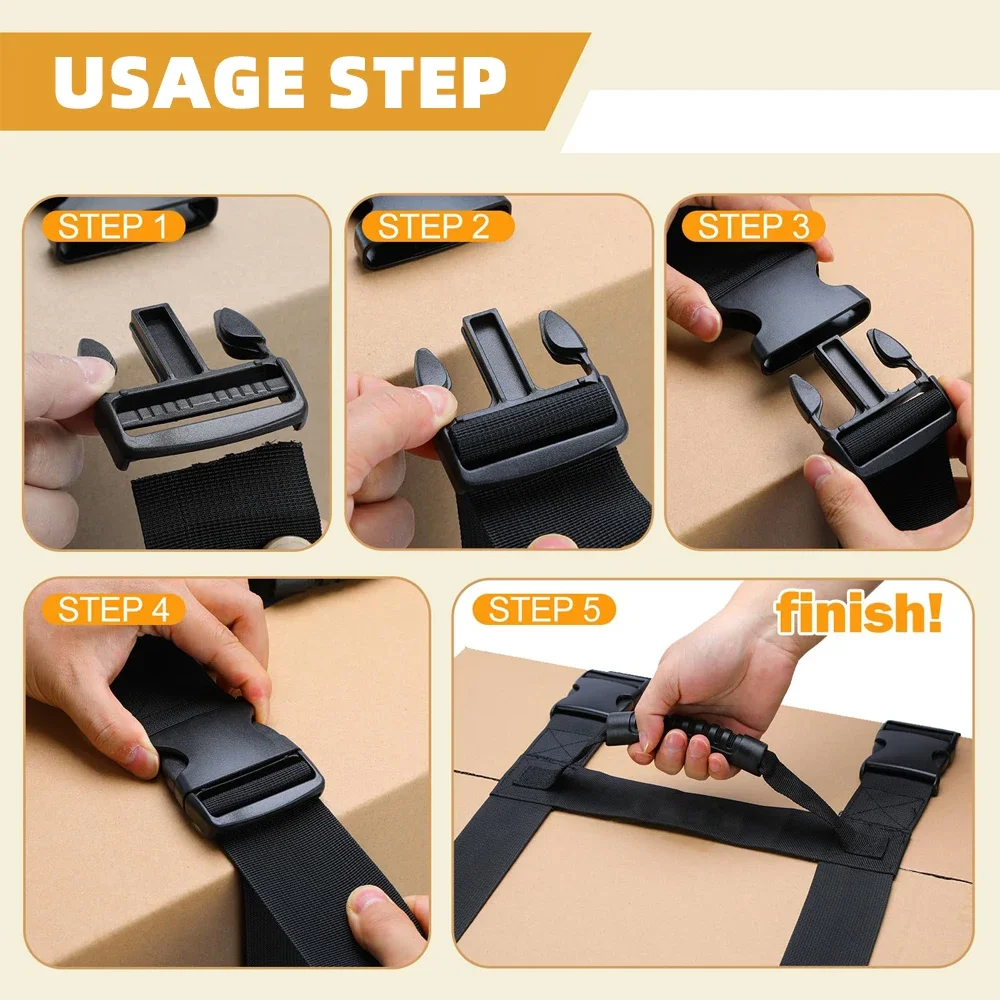 USAGE STEP

STEP 1

STEP 2

STEP 3

STEP 4

STEP 5

finish!