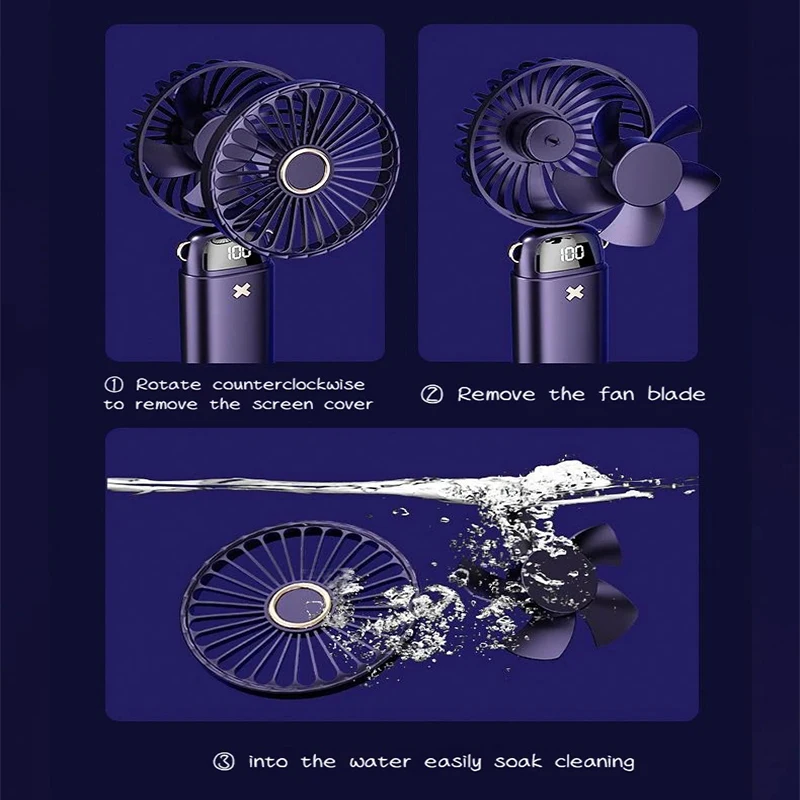 100

100

① Rotate counterclockwise to remove the screen cover

② Remove the fan blade

③ into the water easily soak cleaning