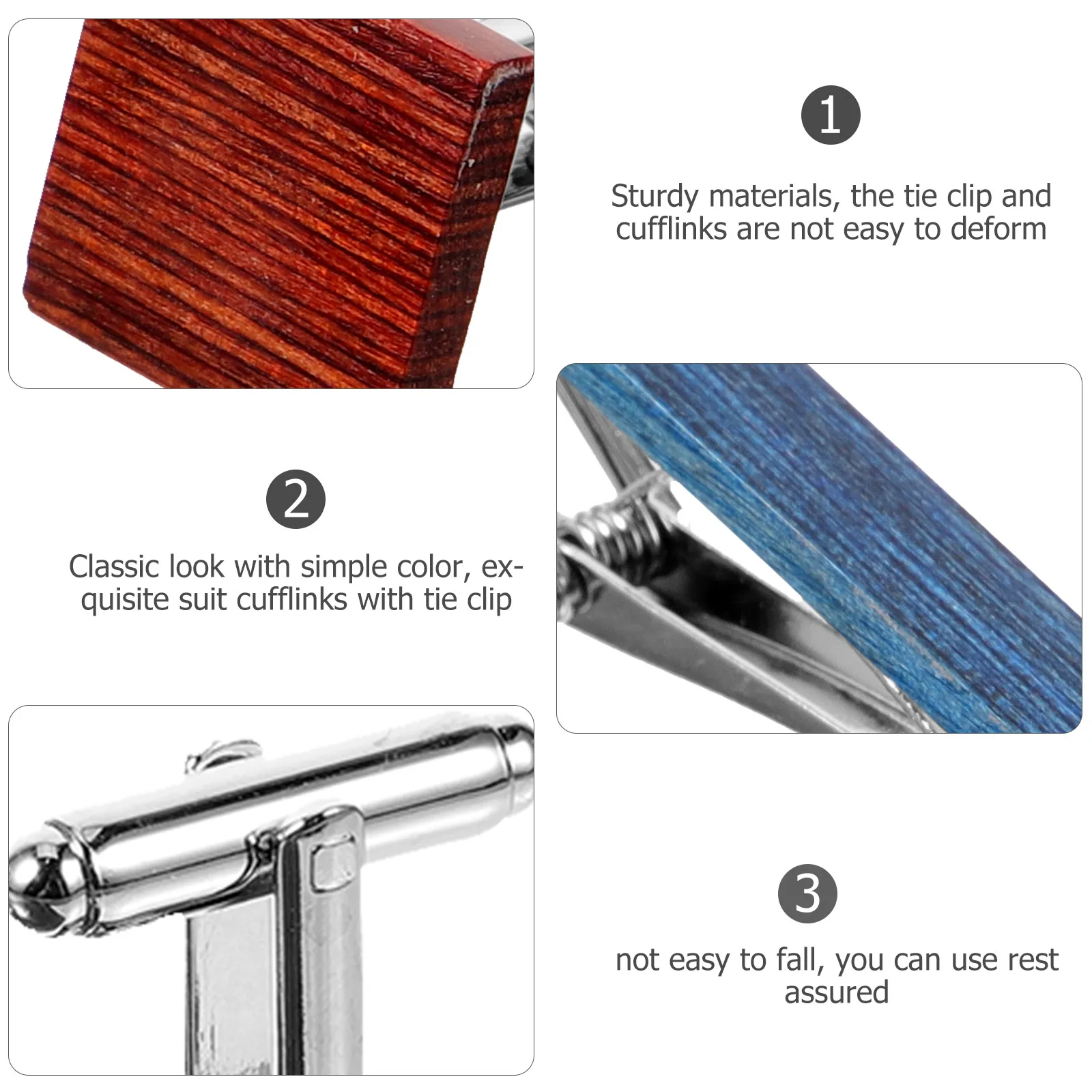 1

Sturdy materials, the tie clip and cufflinks are not easy to deform

2

Classic look with simple color, exquisite suit cufflinks with tie clip

3

not easy to fall, you can use rest assured