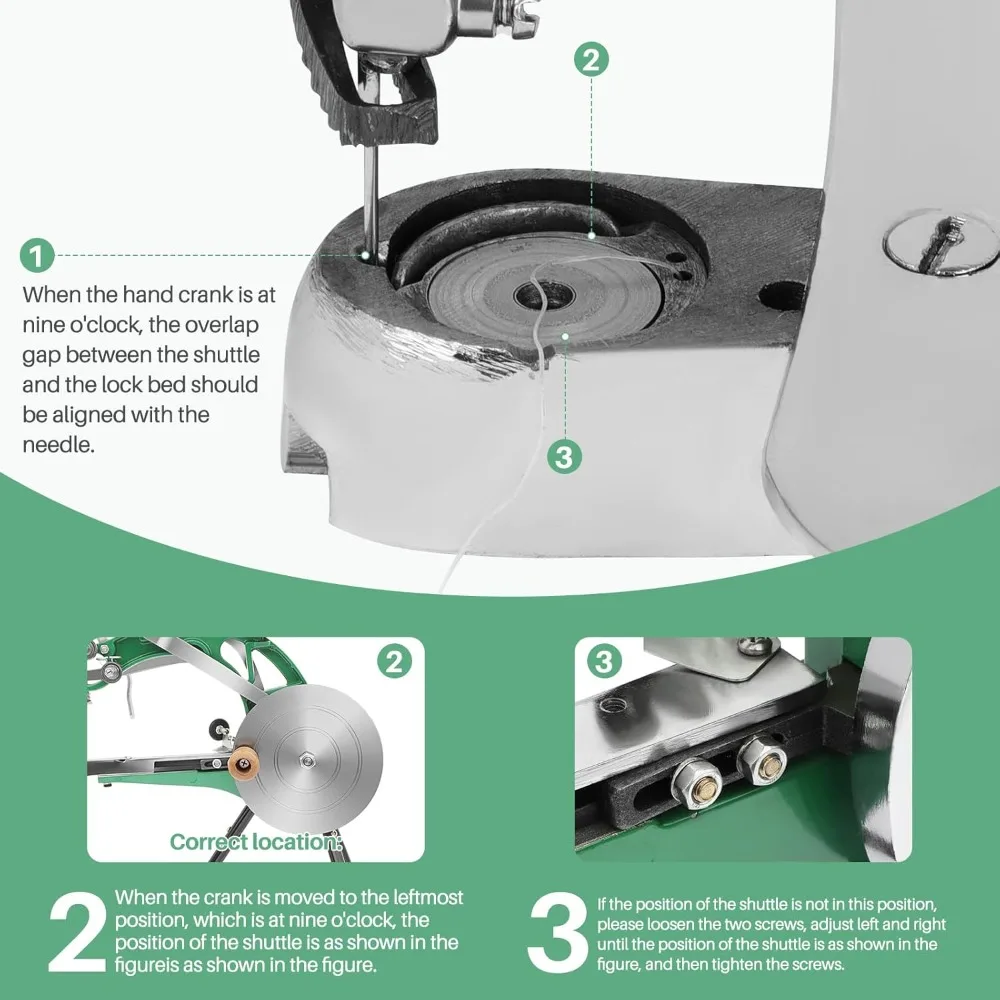 2

1

When the hand crank is at nine o'clock, the overlap gap between the shuttle and the lock bed should be aligned with the needle.

3

2

Correct location:

3

2 When the crank is moved to the leftmost position, which is at nine o'clock, the position of the shuttle is as shown in the figureis as shown in the figure.

3 If the position of the shuttle is not in this position, please loosen the two screws, adjust left and right until the position of the shuttle is as shown in the figure, and then tighten the screws.