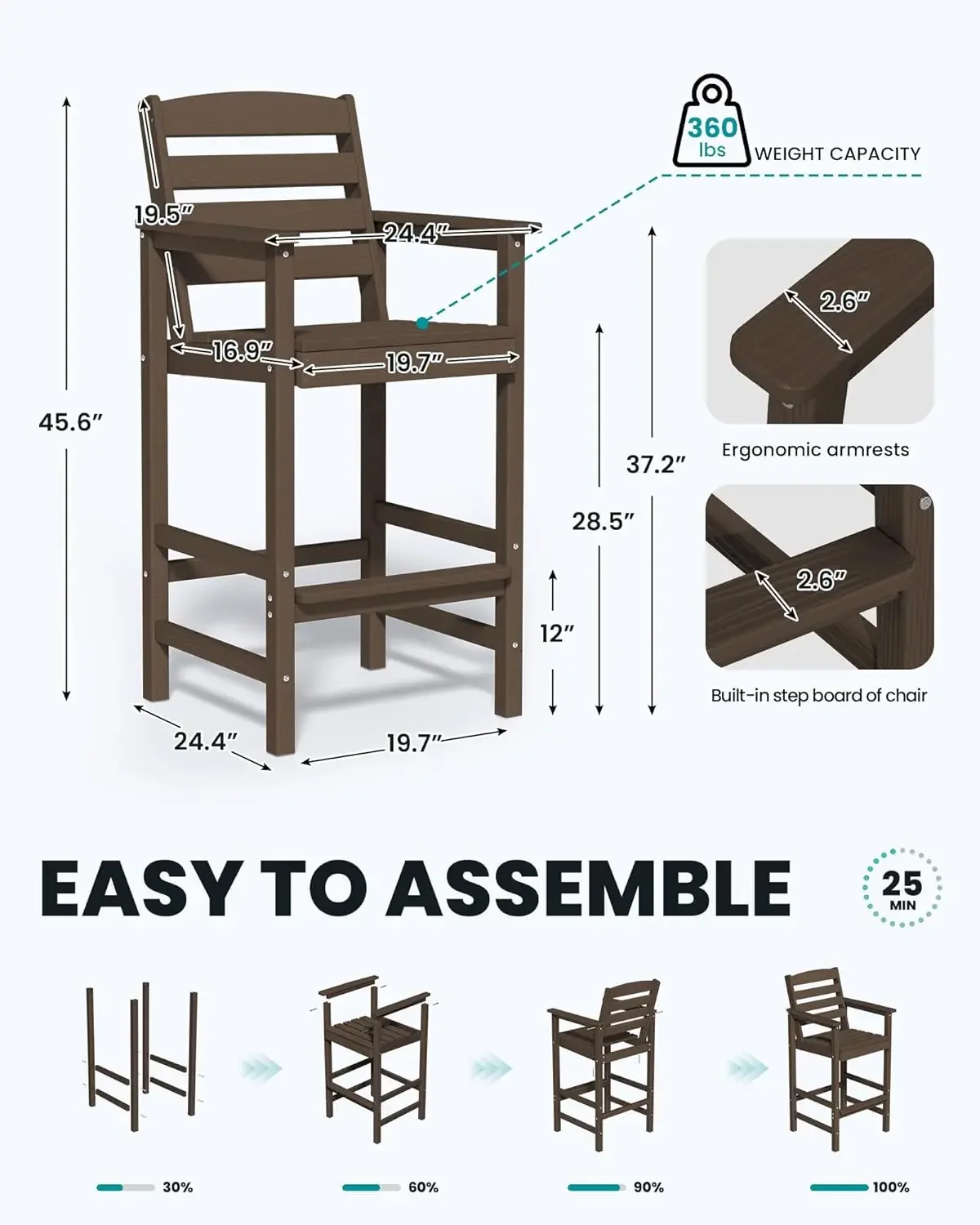 360 lbs WEIGHT CAPACITY

19.5″
24.4″
16.9″
19.7″
45.6″
37.2″
28.5″
12″
24.4″
19.7″

2.6″
Ergonomic armrests

2.6″
Built-in step board of chair

EASY TO ASSEMBLE

25 MIN

30%
60%
90%
100%