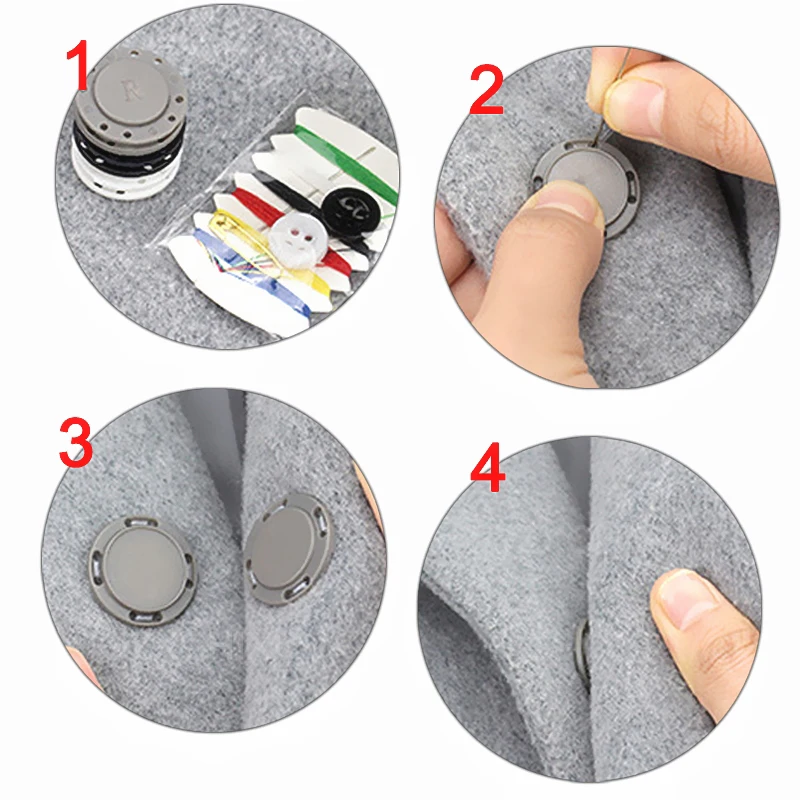 1
R
2
3
4