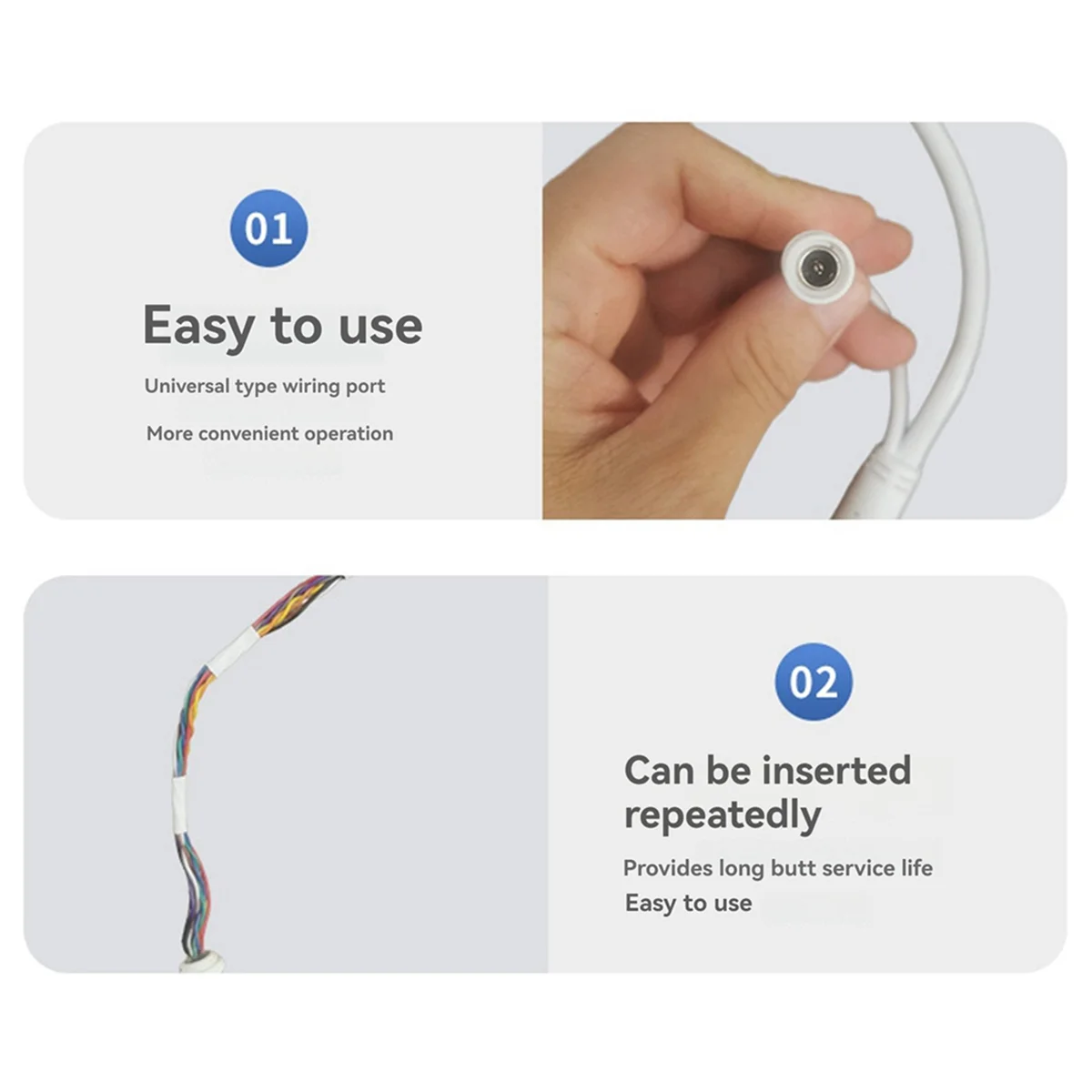 01

Easy to use

Universal type wiring port

More convenient operation

02

Can be inserted repeatedly

Provides long butt service life

Easy to use