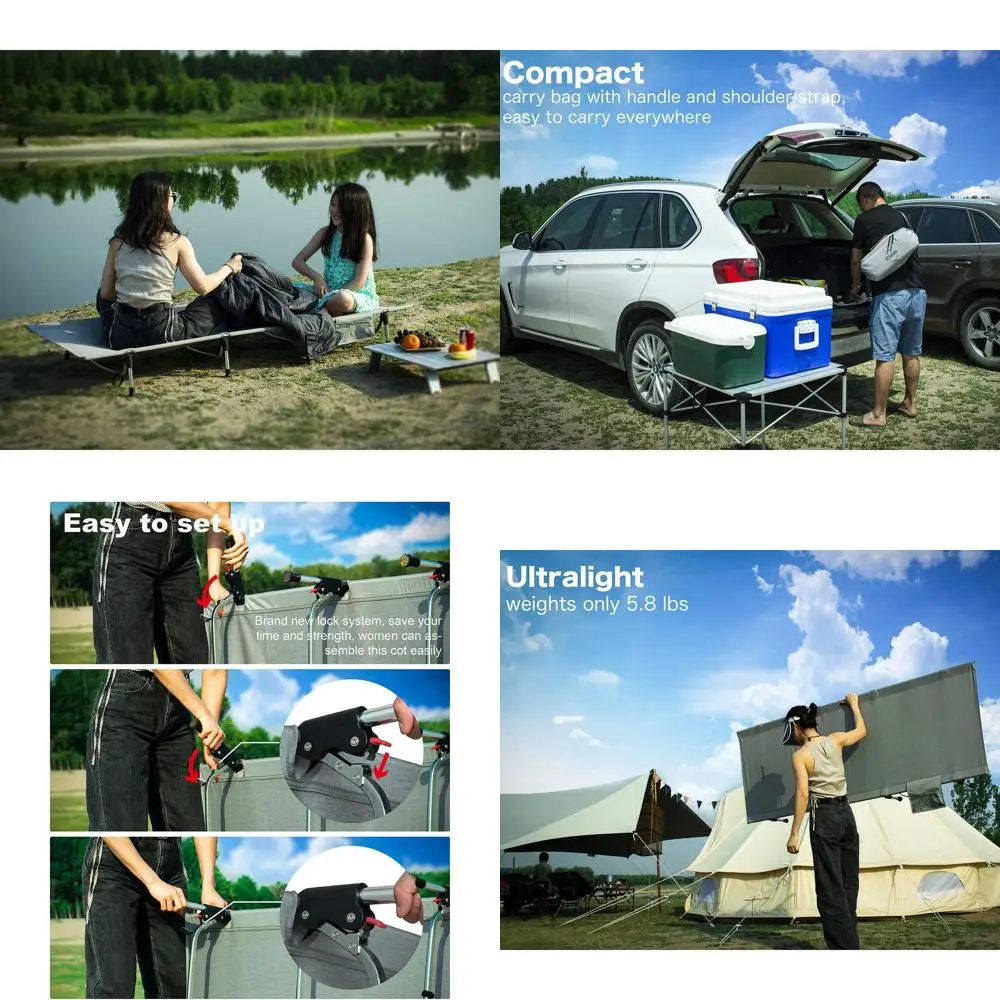 Compact
carry bag with handle and shoulder strap, easy to carry everywhere

Easy to set up
Brand new lock system, save your time and strength, women can assemble this cot easily

Ultralight
weights only 5.8 lbs