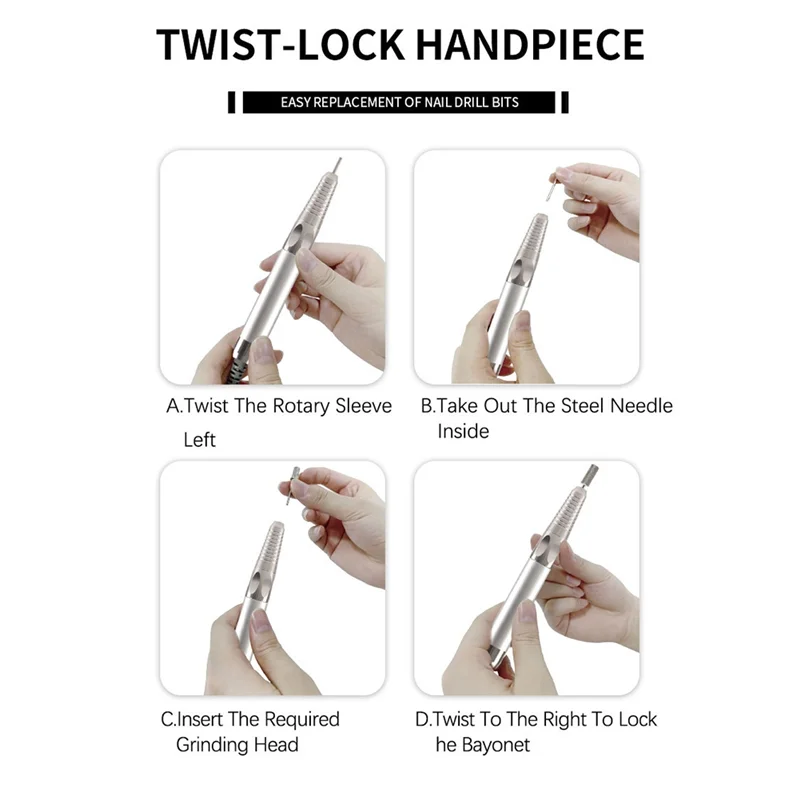 TWIST-LOCK HANDPIECE

EASY REPLACEMENT OF NAIL DRILL BITS

A.Twist The Rotary Sleeve Left

B.Take Out The Steel Needle Inside

C.Insert The Required Grinding Head

D.Twist To The Right To Lock he Bayonet